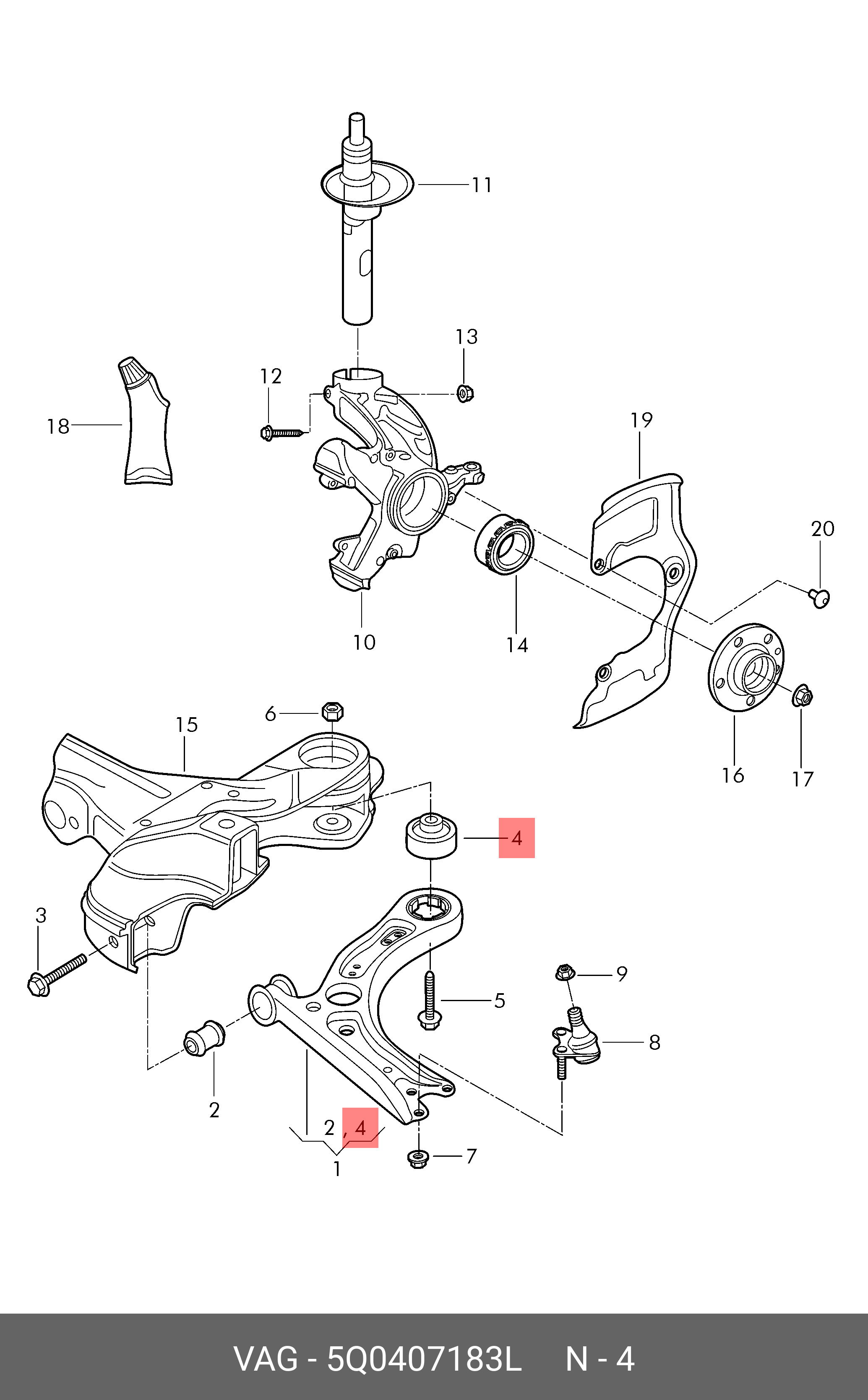 11
13
12
18
19
20
10
14
15
6
16
17
4
3
9
5
8
2
2 , 4
1
7

VAG - 5Q0407183L N - 4