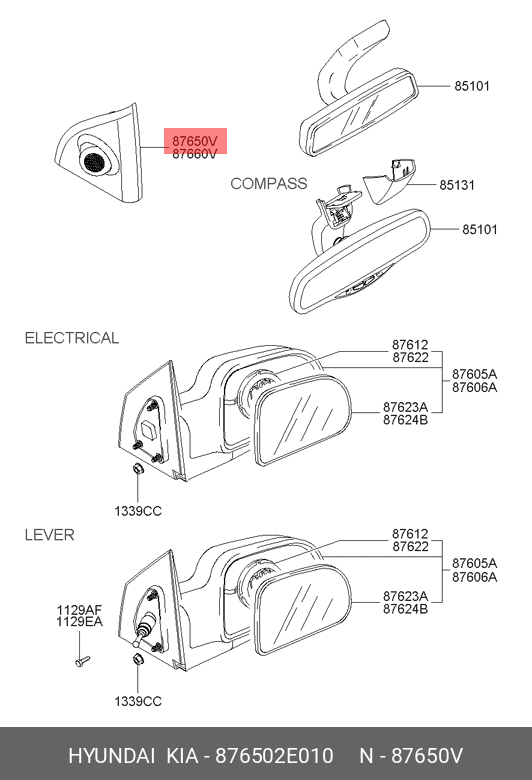 87650V
87660V

85101

COMPASS

85131

85101

ELECTRICAL

87612
87622
87605A
87606A
87623A
87624B

1339CC

LEVER

87612
87622
87605A
87606A
87623A
87624B

1129AF
1129EA

1339CC

HYUNDAI KIA - 876502E010 N - 87650V