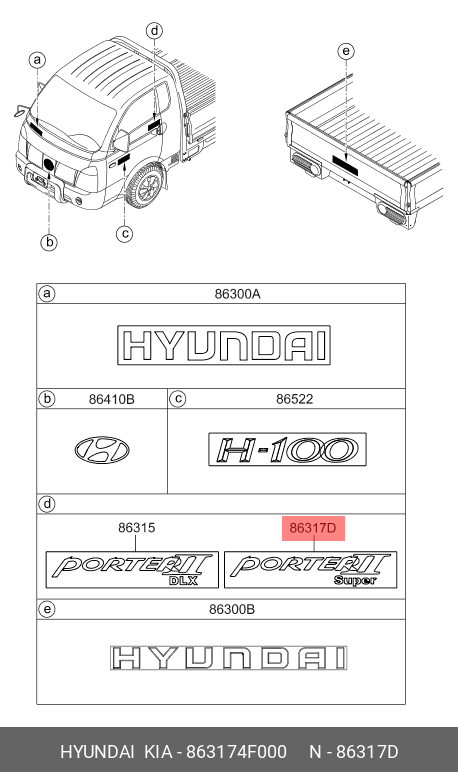 a
d
e
b
c

a 86300A

HYUNDAI

b 86410B
c 86522

H-100

d
86315
86317D

PORTER II DLX
PORTER II Super

e 86300B

HYUNDAI

HYUNDAI KIA - 863174F000 N - 86317D