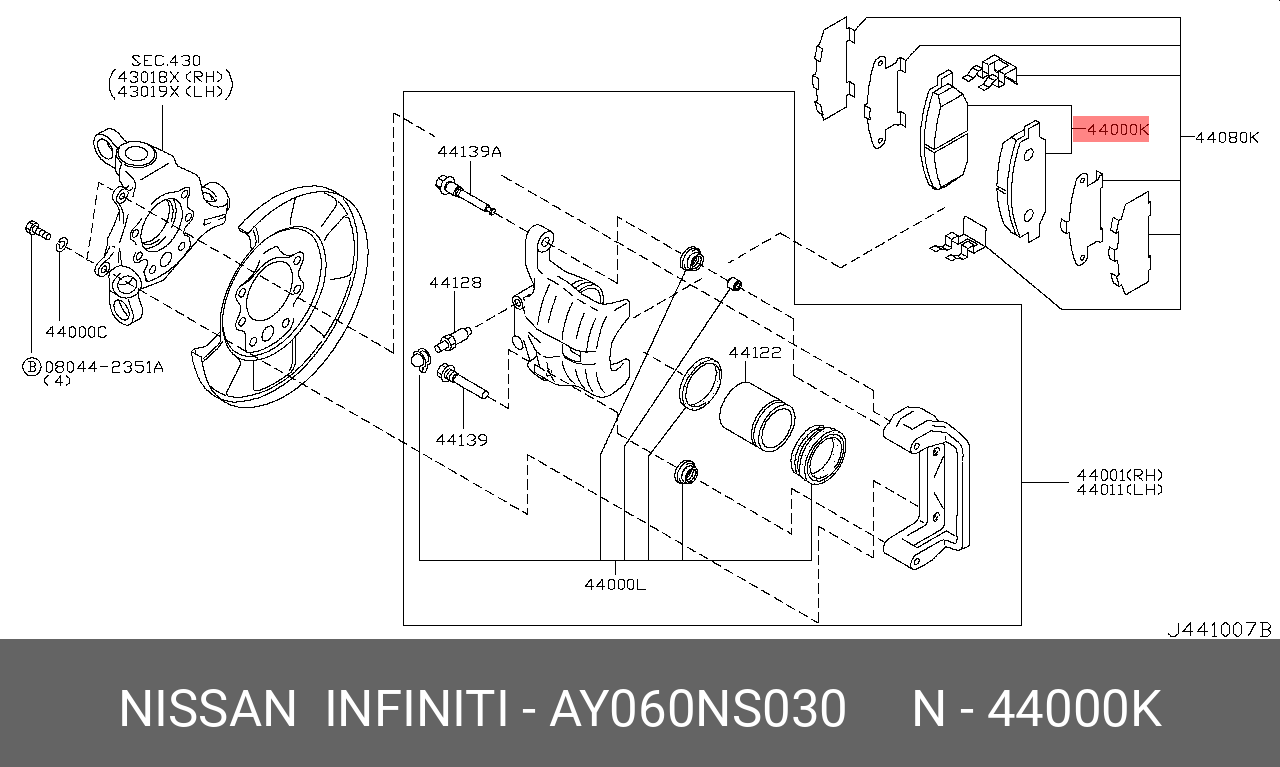 SEC.430
(43018X (RH)
(43019X (LH)

44000C

Ⓑ 08044-2351A
(4)

44139A

44128

44139

44122

44000L

44000K

44080K

44001(RH)
44011(LH)

J441007B

NISSAN INFINITI - AY060NS030 N - 44000K