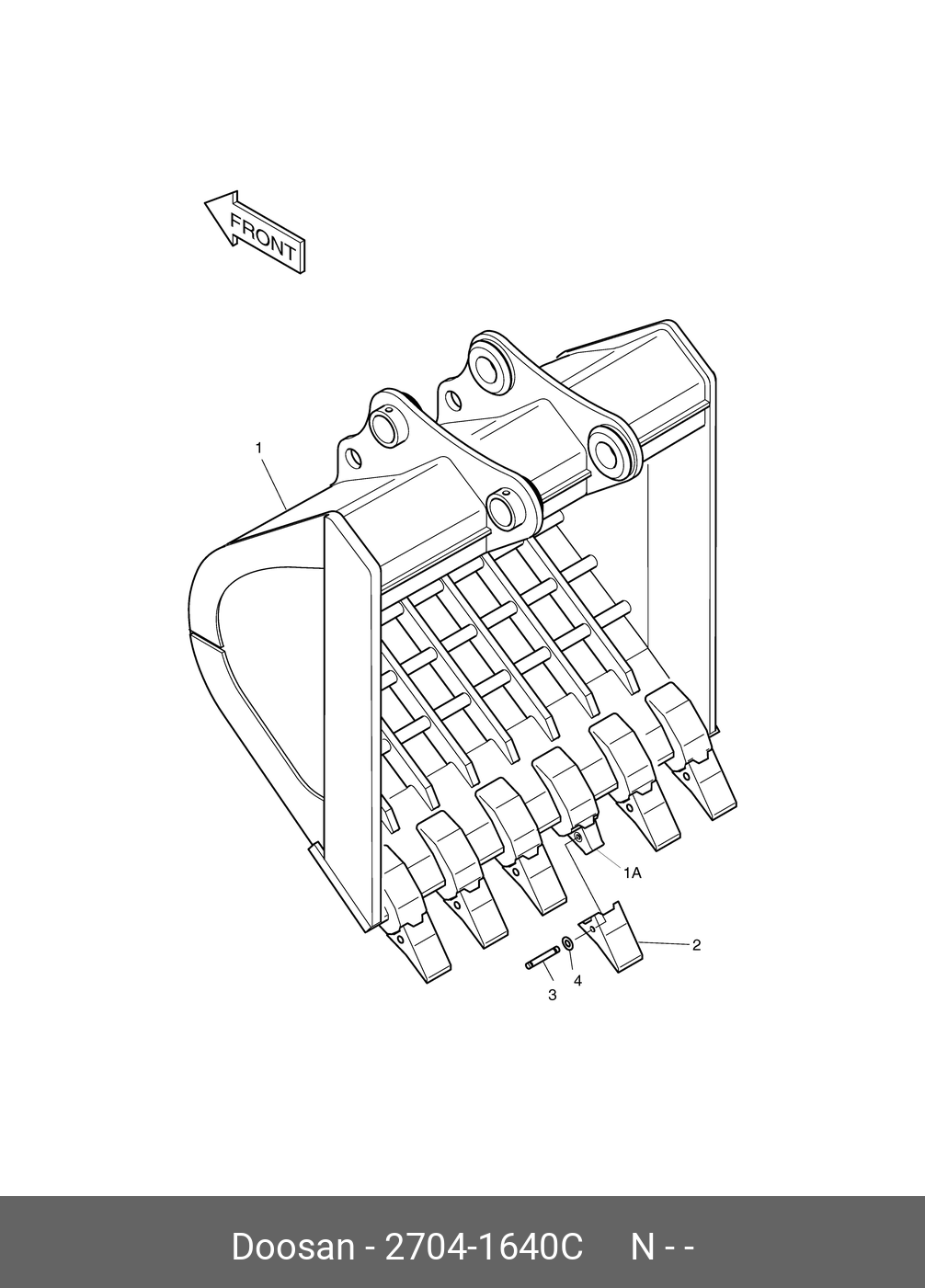 FRONT

1

1A

2

3

4

Doosan - 2704-1640C N - -