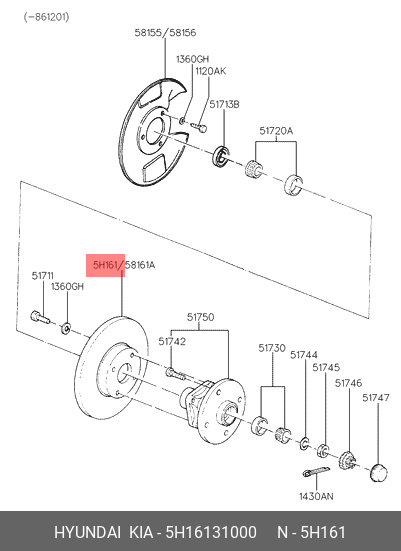 (-861201)

58155/58156

1360GH

1120AK

51713B

51720A

5H161/58161A

51711

1360GH

51750

51742

51730

51744

51745

51746

51747

1430AN

HYUNDAI KIA - 5H16131000 N - 5H161