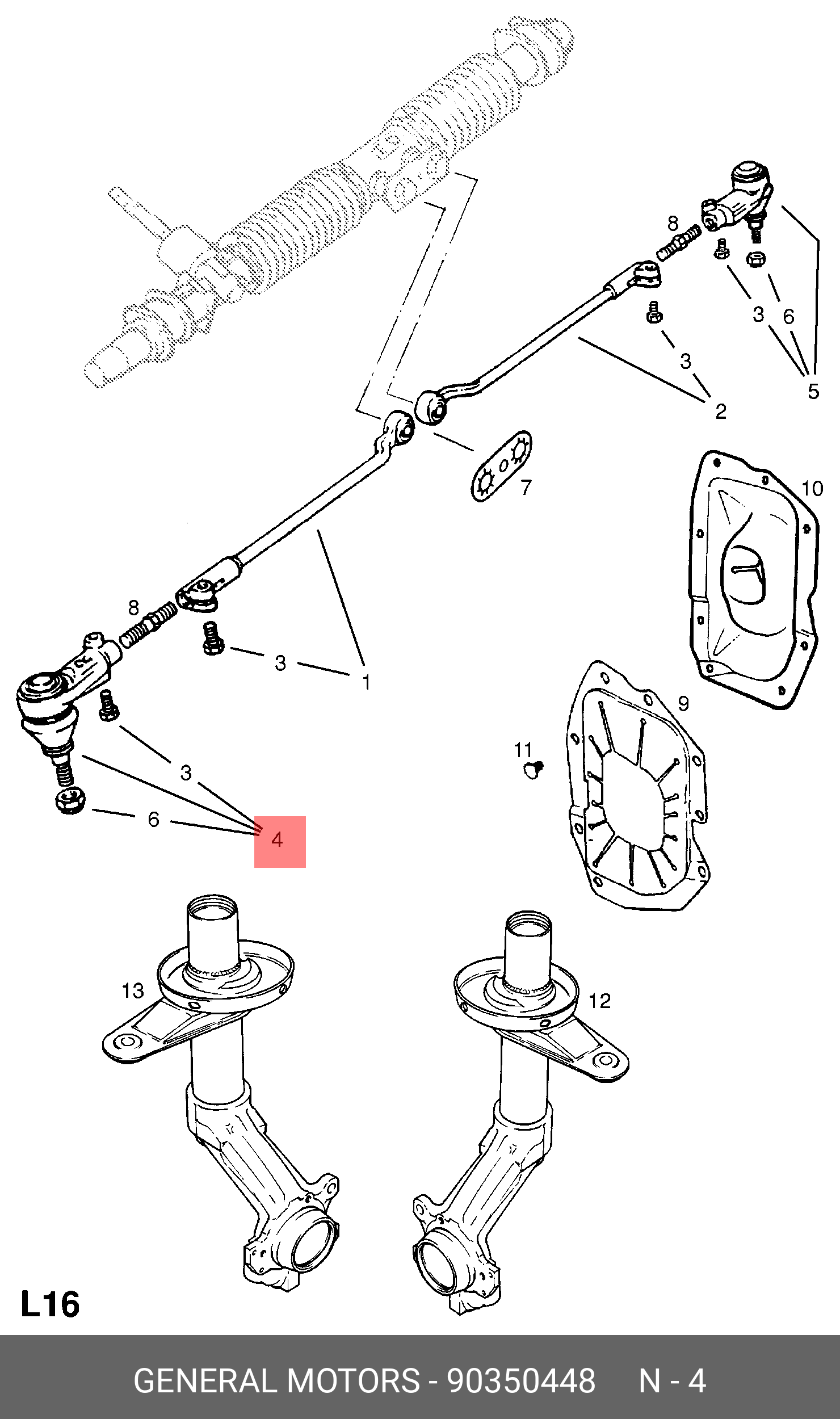 8

3 6

3

5

2

7

10

8

3

1

9

11

3

6

4

13

12

L16

GENERAL MOTORS - 90350448 N - 4