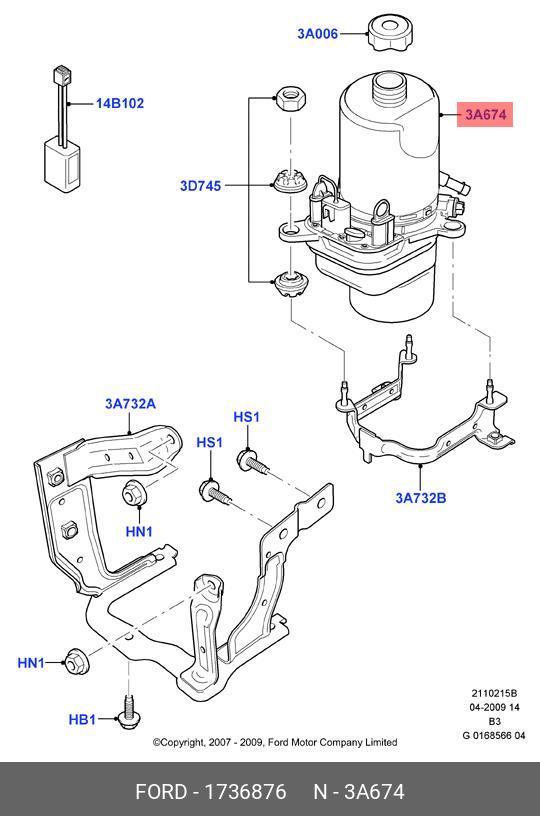 3A006

14B102

3A674

3D745

3A732A

HS1

HS1

HN1

3A732B

HN1

HB1

2110215B
04-2009 14
B3
G 0168566 04

©Copyright, 2007 - 2009, Ford Motor Company Limited

FORD - 1736876 N - 3A674