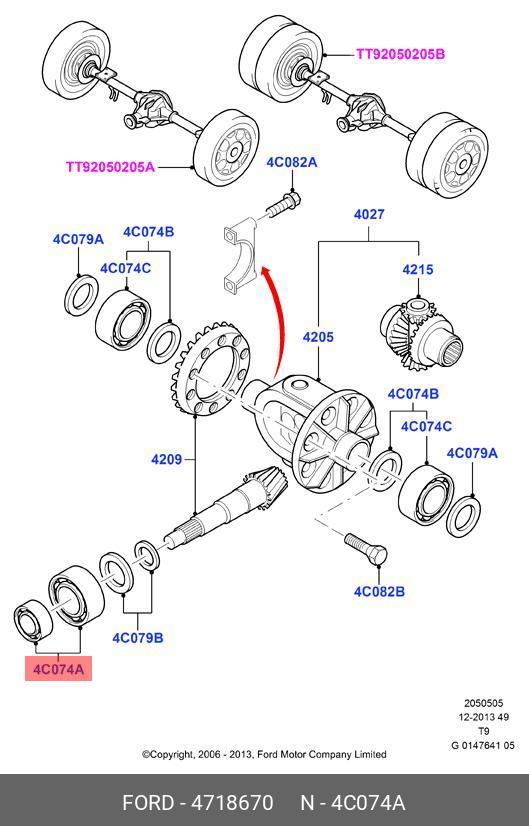 TT92050205B

TT92050205A

4C082A

4027

4C079A

4C074B

4C074C

4215

4205

4C074B

4C074C

4C079A

4209

4C082B

4C079B

4C074A

2050505
12-2013 49
T9
G 0147641 05

©Copyright, 2006 - 2013, Ford Motor Company Limited

FORD - 4718670 N - 4C074A