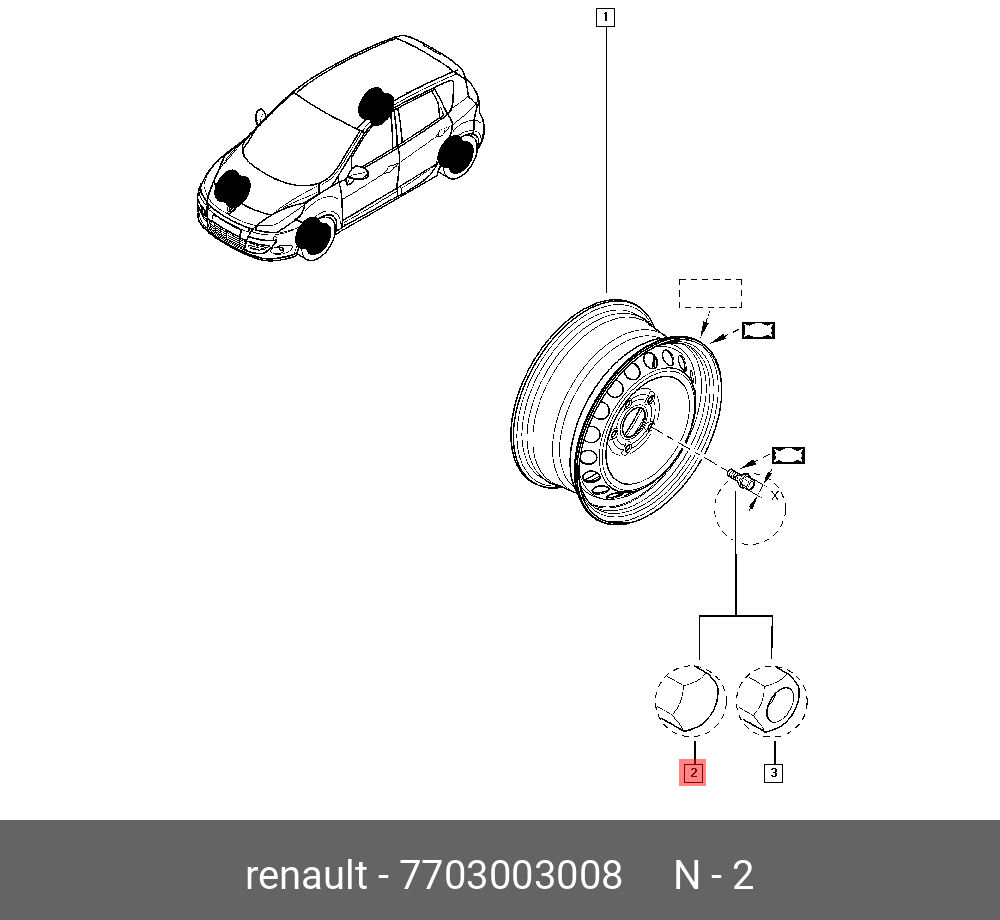 1

X

2

3

renault - 7703003008 N - 2