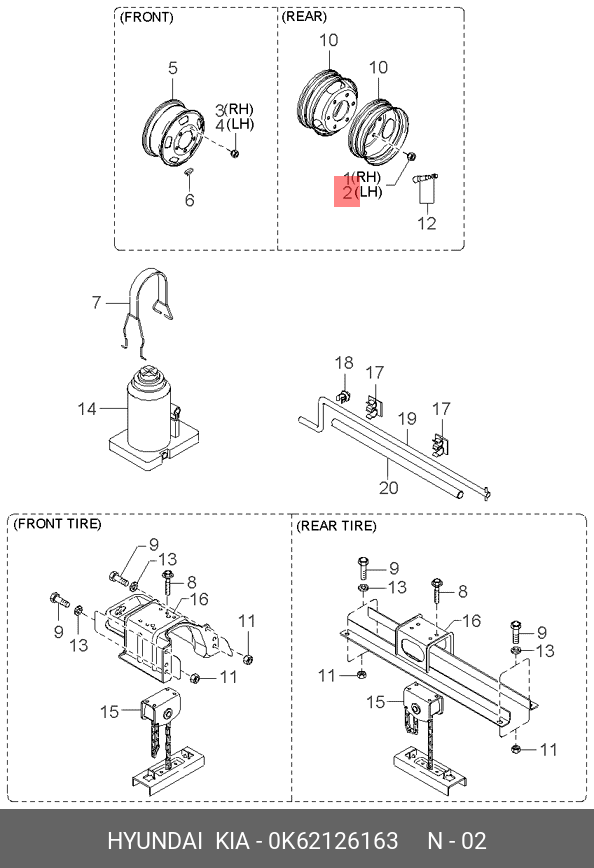 (FRONT)
5
3(RH)
4(LH)
6

(REAR)
10
10
1(RH)
2(LH)
12

7
14

18
17
19
17
20

(FRONT TIRE)
9
13
8
16
9
13
11
11
15

(REAR TIRE)
9
13
8
16
9
13
11
15
11

HYUNDAI KIA - 0K62126163 N - 02