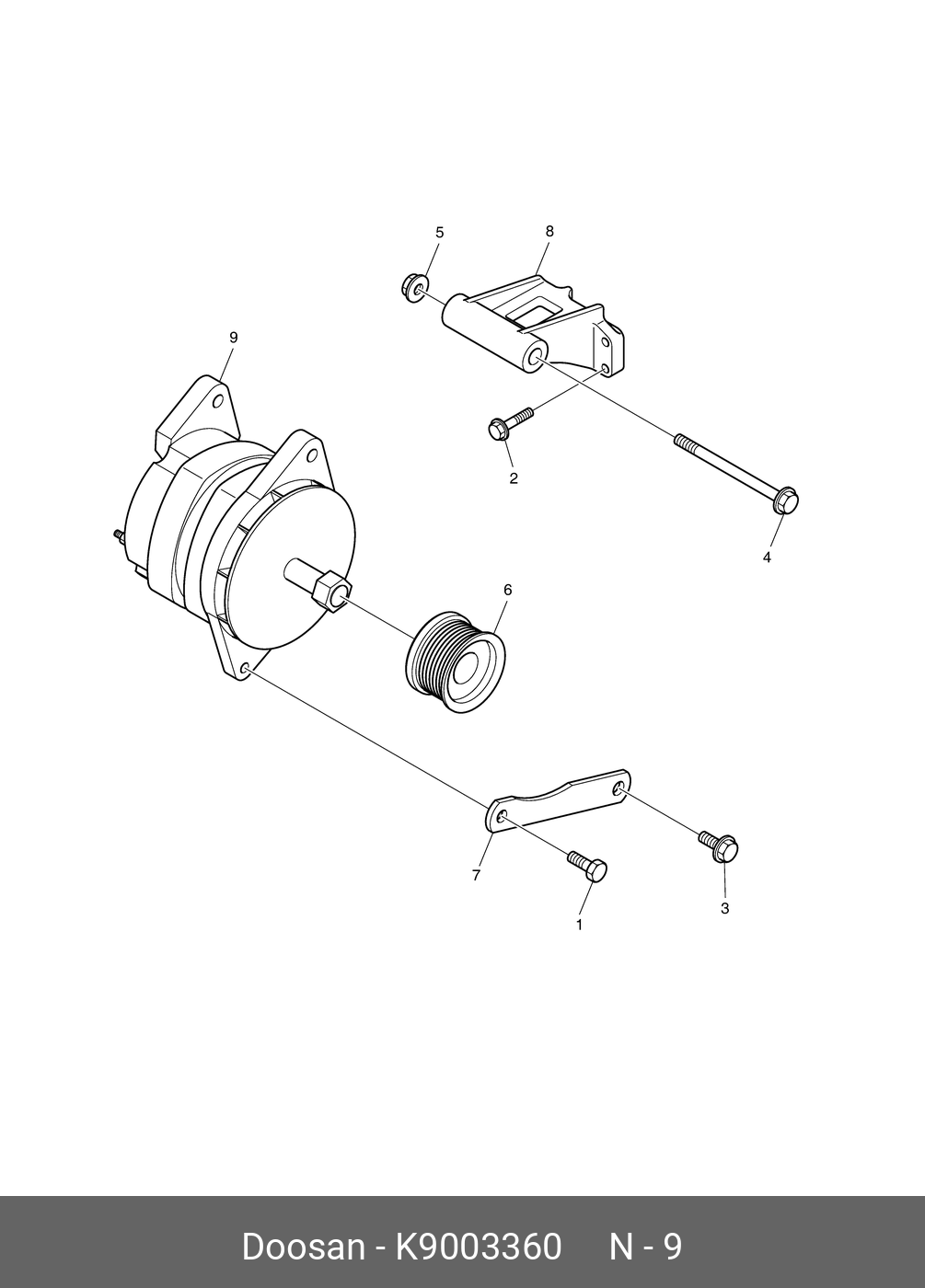 5
8
9
2
4
6
7
1
3

Doosan - K9003360 N - 9