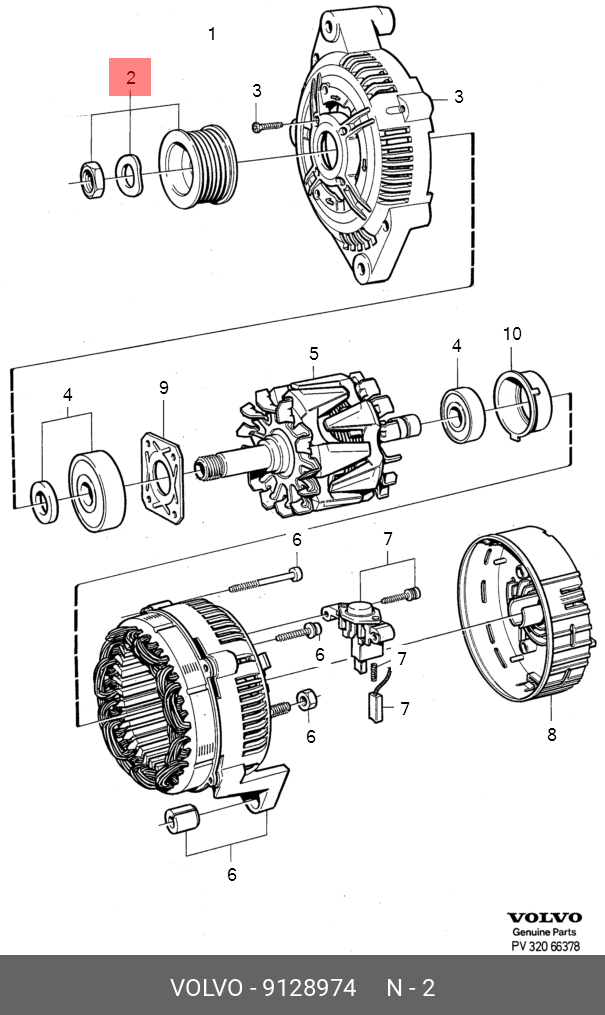 1
2
3
3
5
4
10
4
9
6
7
6
7
7
6
8
6

VOLVO
Genuine Parts
PV 320 66378

VOLVO - 9128974 N - 2