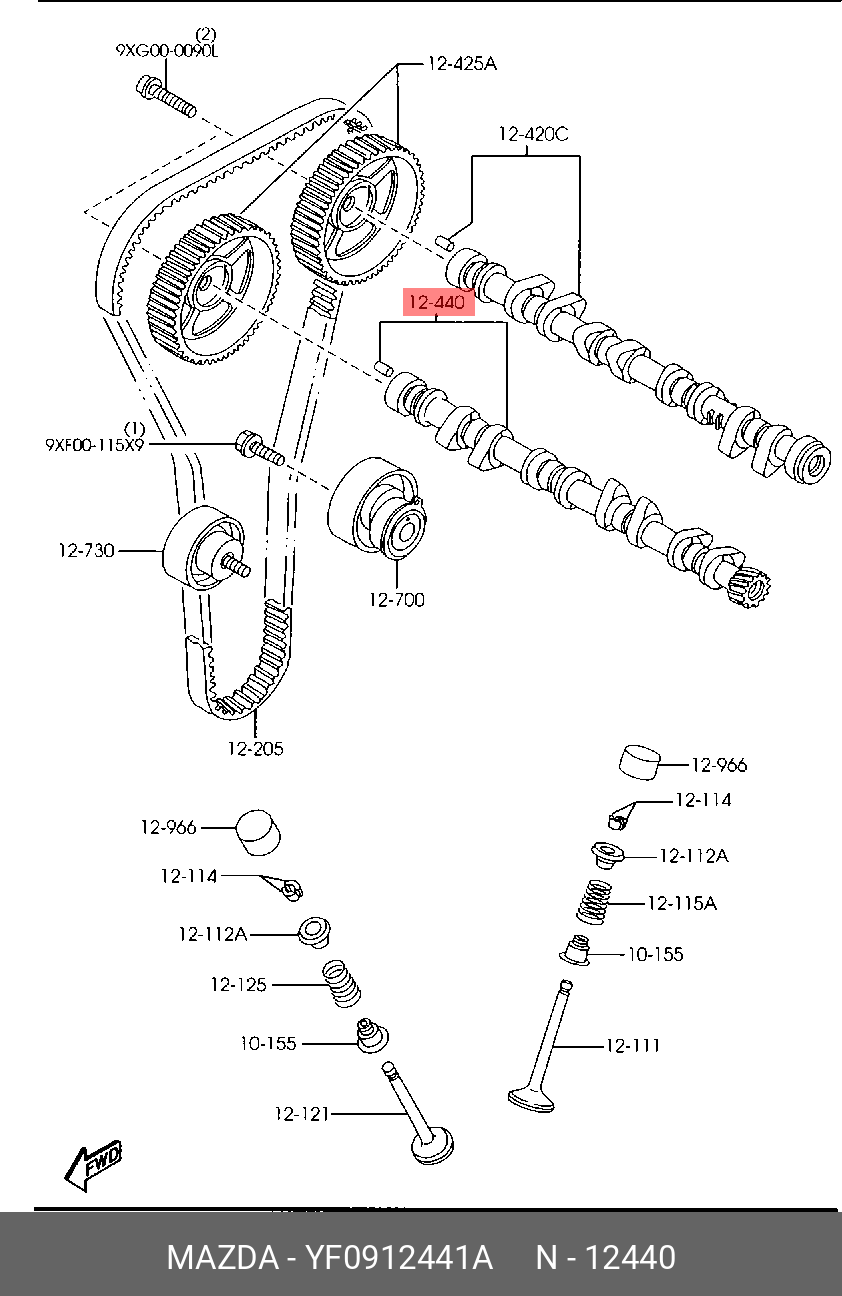 (2)
9XG00-0090L

12-425A

12-420C

12-440

(1)
9XF00-115X9

12-730

12-700

12-205

12-966

12-114

12-112A

12-115A

10-155

12-111

12-966

12-114

12-112A

12-125

10-155

12-121

FWD

MAZDA - YF0912441A N - 12440