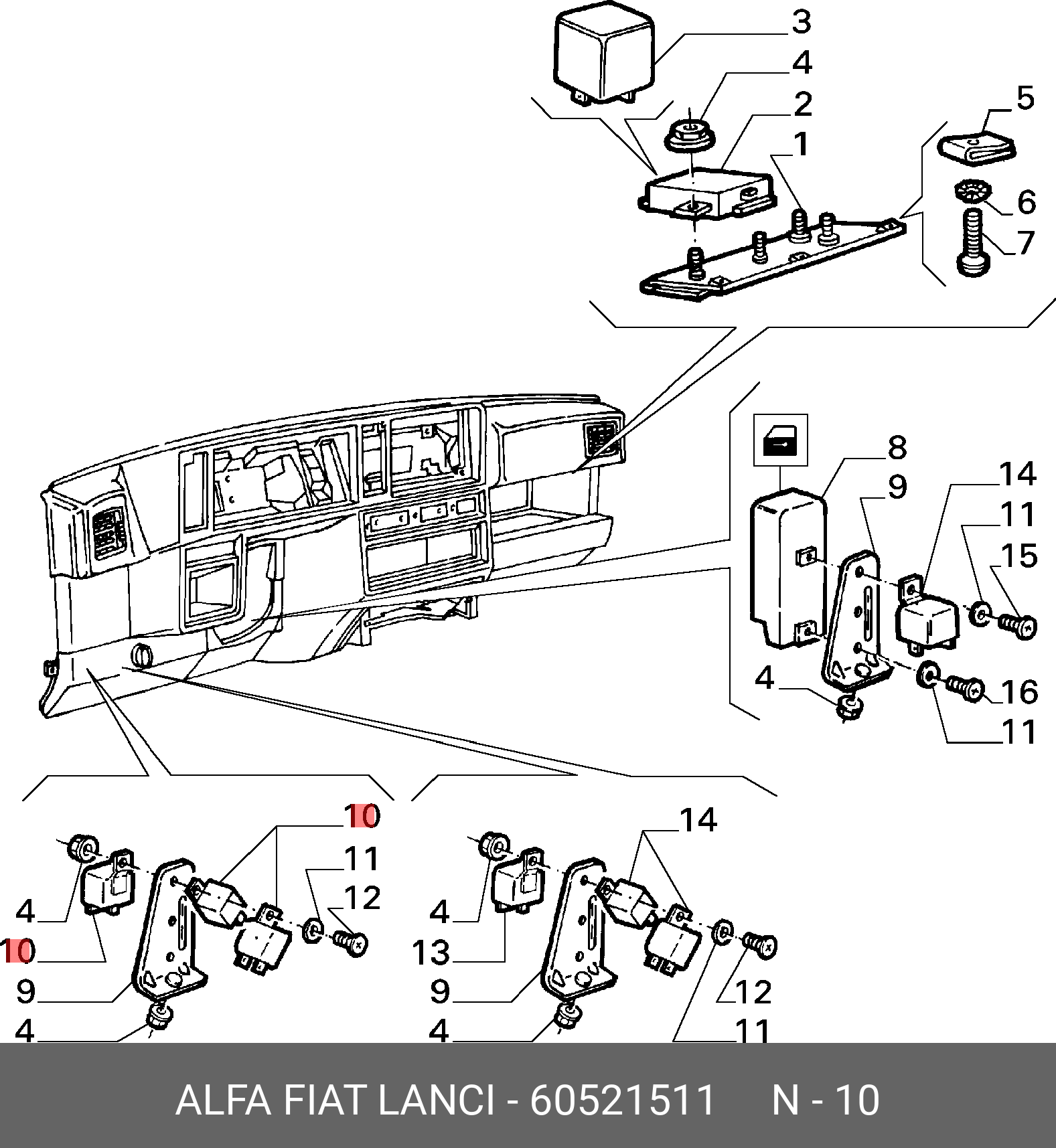 3
4
2
1
5
6
7
8
9
14
11
15
4
16
11
10
11
12
4
10
9
4
14
4
13
9
4
12
11
ALFA FIAT LANCI - 60521511 N - 10