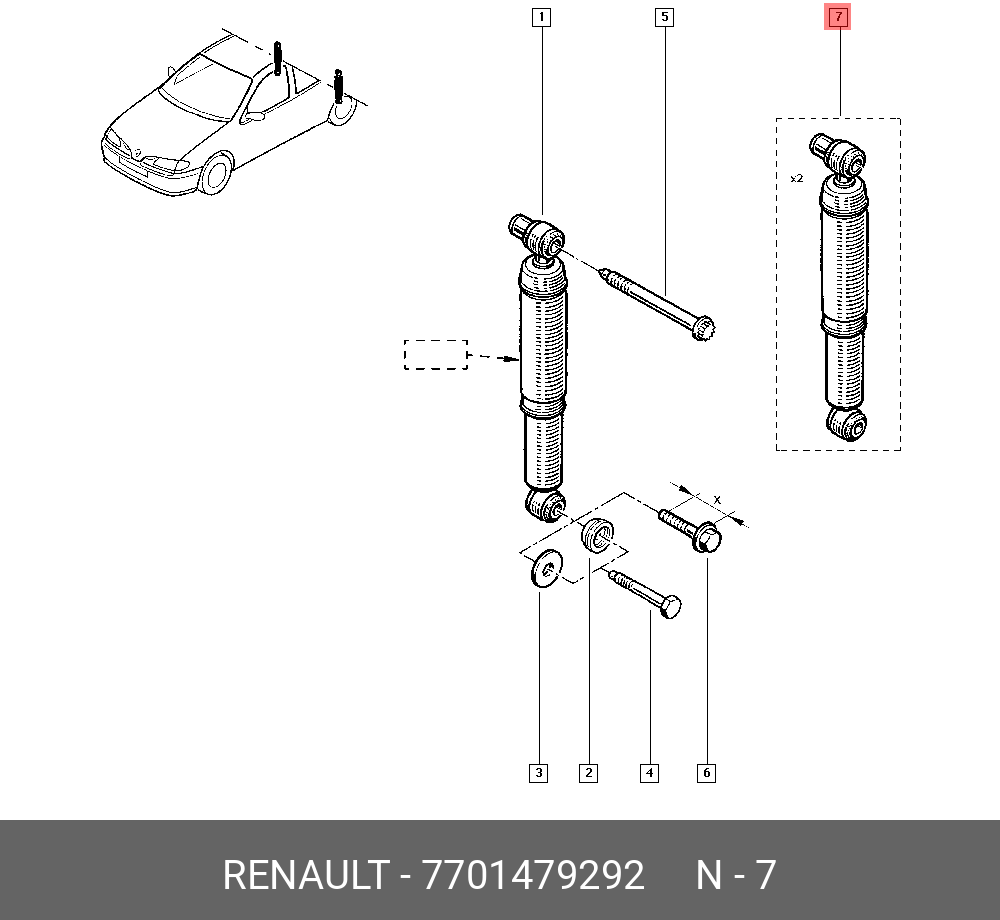 1
5
7
x2
x
3
2
4
6

RENAULT - 7701479292 N - 7