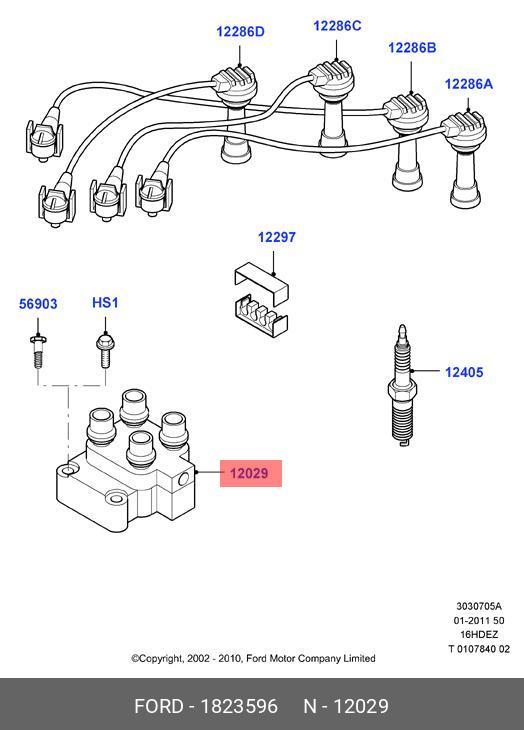 12286D
12286C
12286B
12286A
12297
56903
HS1
12405
12029

3030705A
01-2011 50
16HDEZ
T 0107840 02

©Copyright, 2002 - 2010, Ford Motor Company Limited

FORD - 1823596 N - 12029