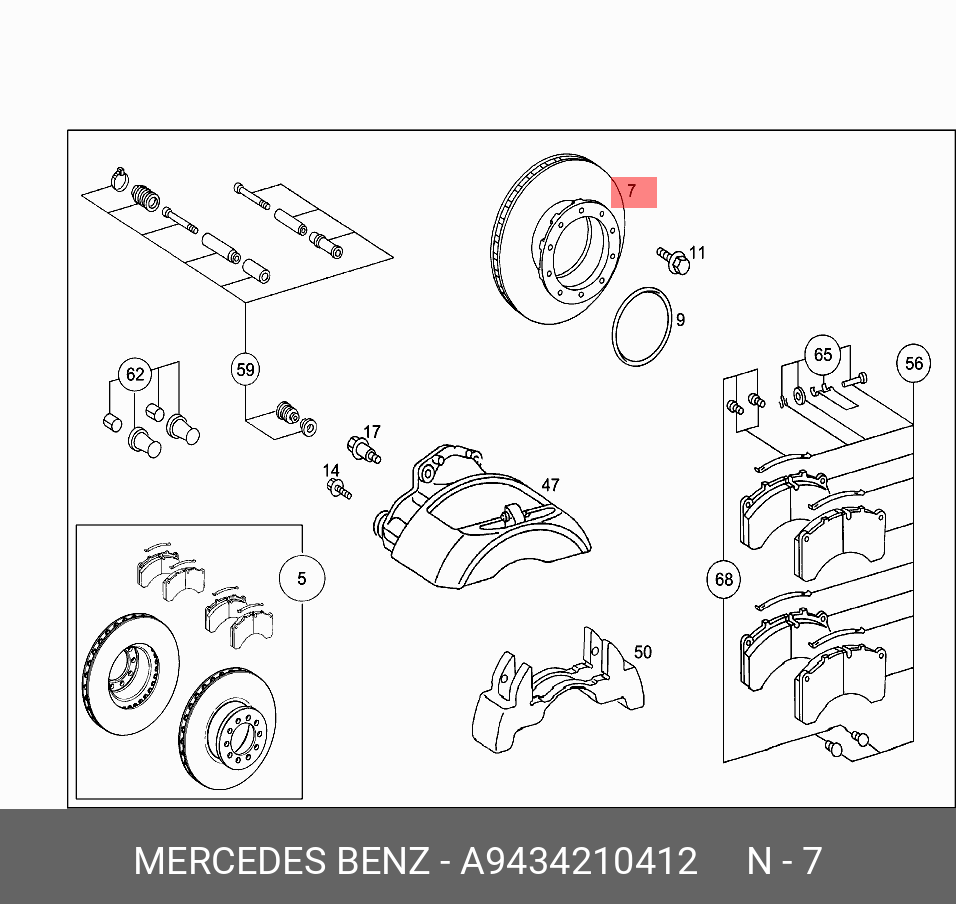 7
11
9
62
59
65
56
17
14
47
5
68
50

MERCEDES BENZ - A9434210412 N - 7