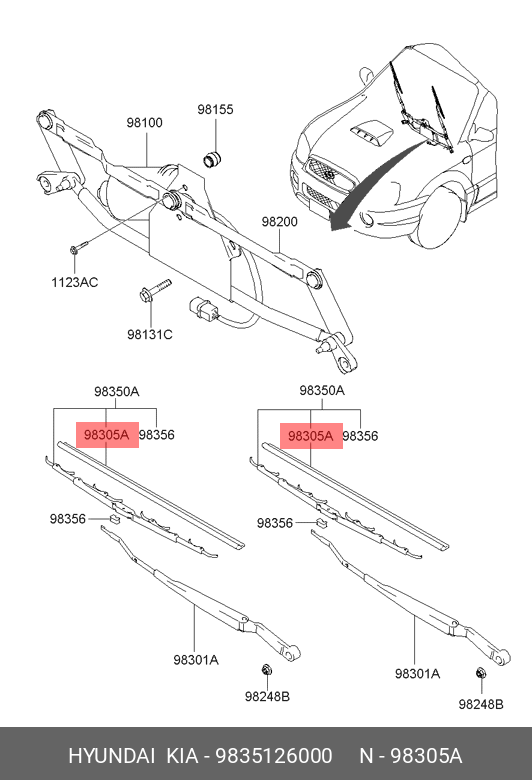 98100
98155
98200
1123AC
98131C
98350A
98305A
98356
98356
98301A
98248B
98350A
98305A
98356
98356
98301A
98248B

HYUNDAI KIA - 9835126000 N - 98305A