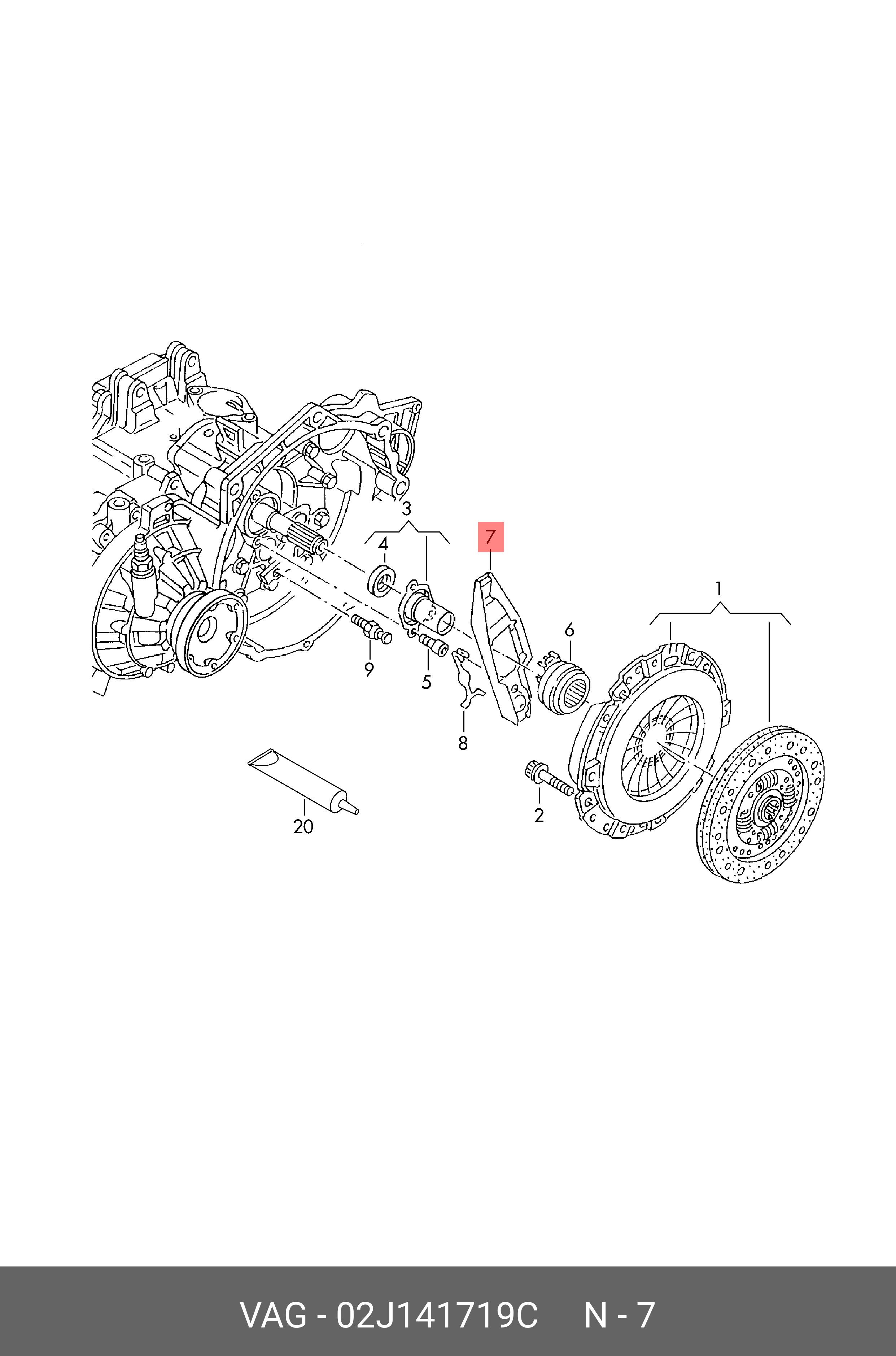 3
4
7
1
6
9
5
8
20
2

VAG - 02J141719C N - 7