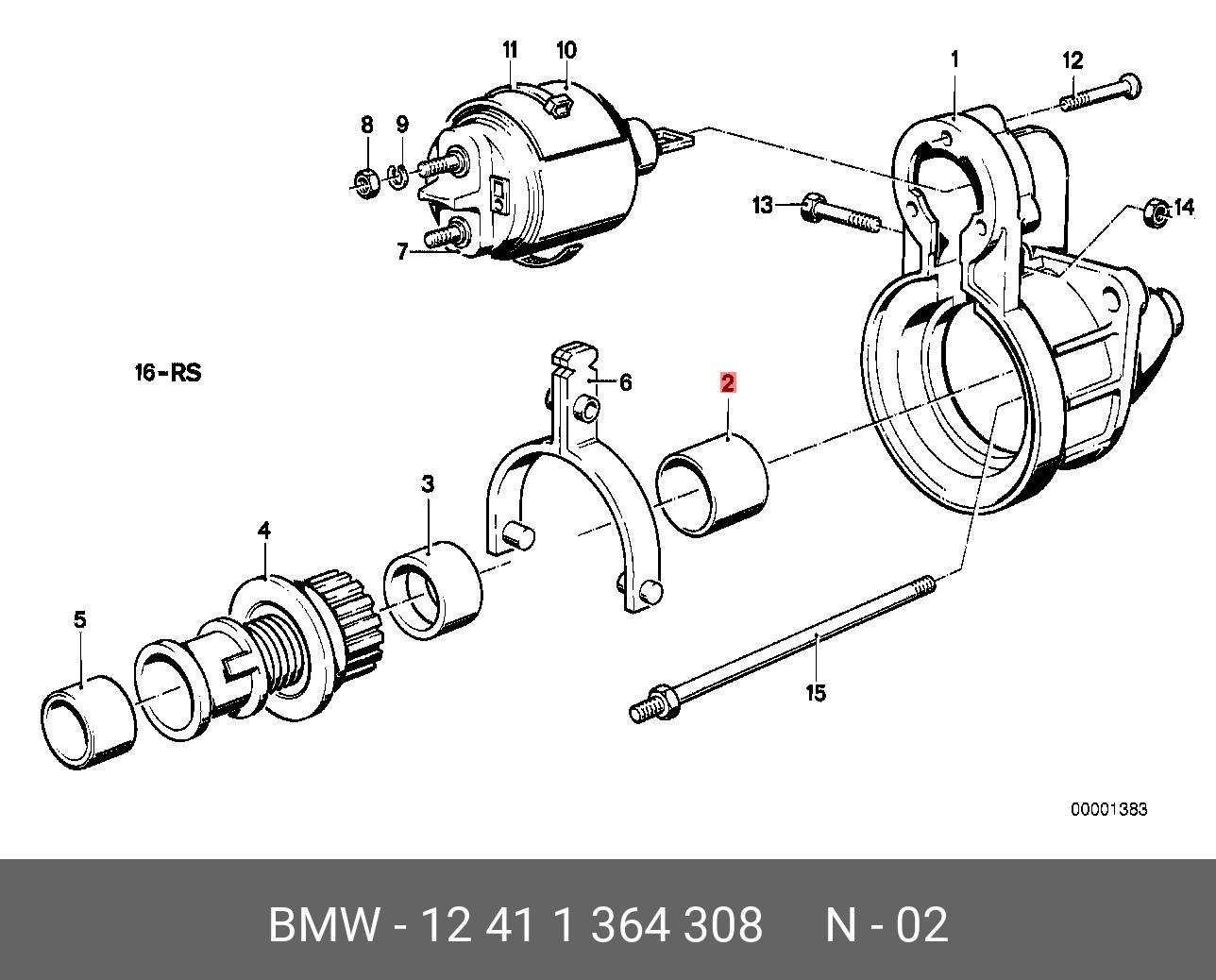 11
10
1
12
8
9
13
14
7
16-RS
6
2
3
4
5
15
00001383

BMW - 12 41 1 364 308 N - 02