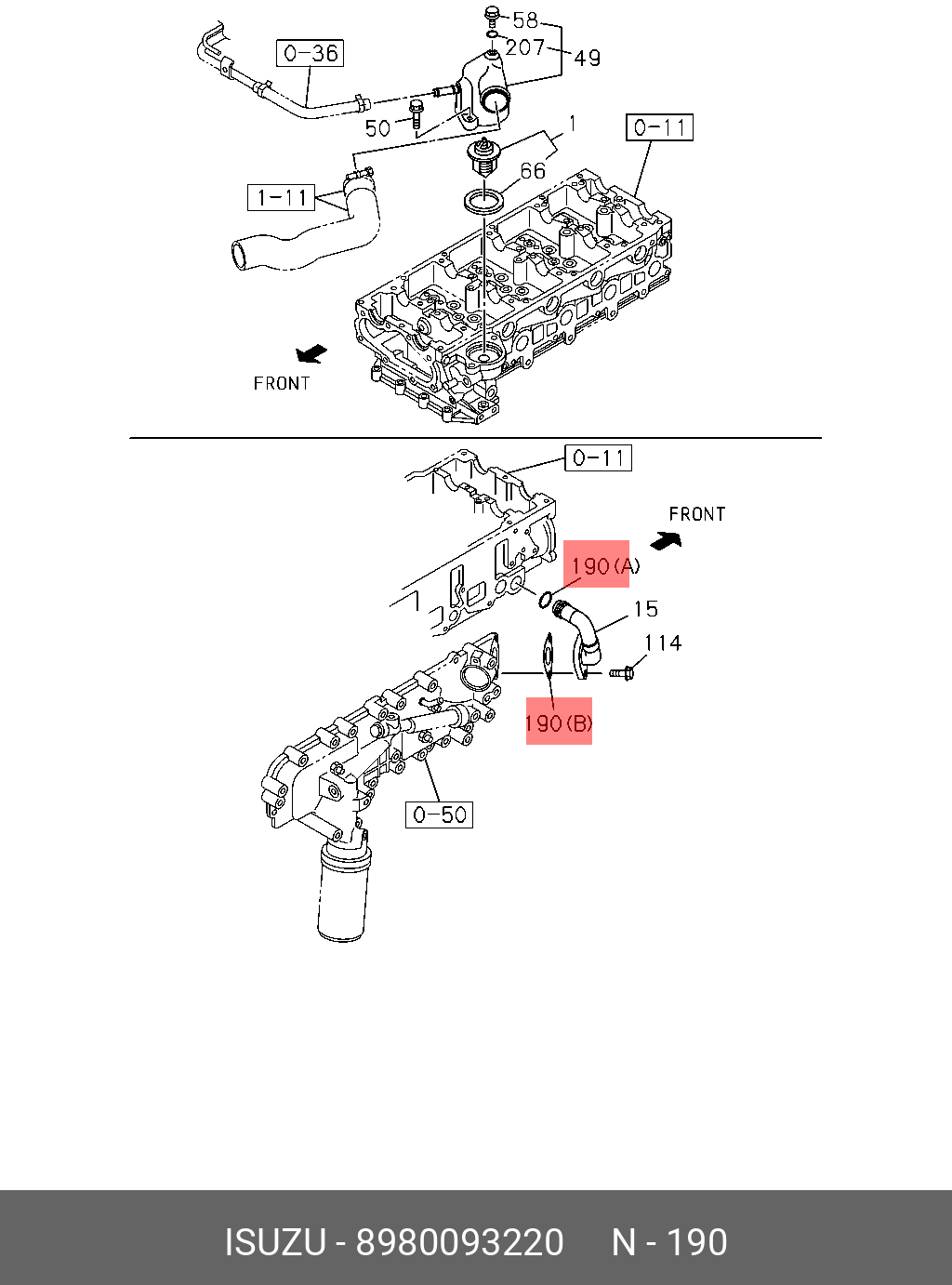 58
207
49
0-36
50
1
0-11
66
1-11
FRONT
0-11
FRONT
190(A)
15
114
190(B)
0-50
ISUZU - 8980093220 N - 190