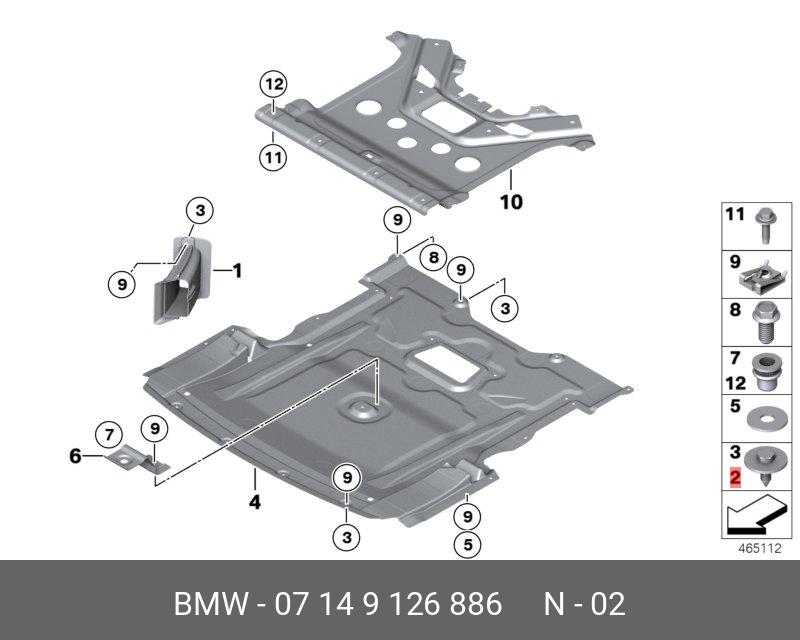 12
11
10
3
9
1
9
8
9
3
7
9
6
4
9
3
9
5
11
9
8
7
12
5
3
2
465112
BMW - 07 14 9 126 886 N - 02