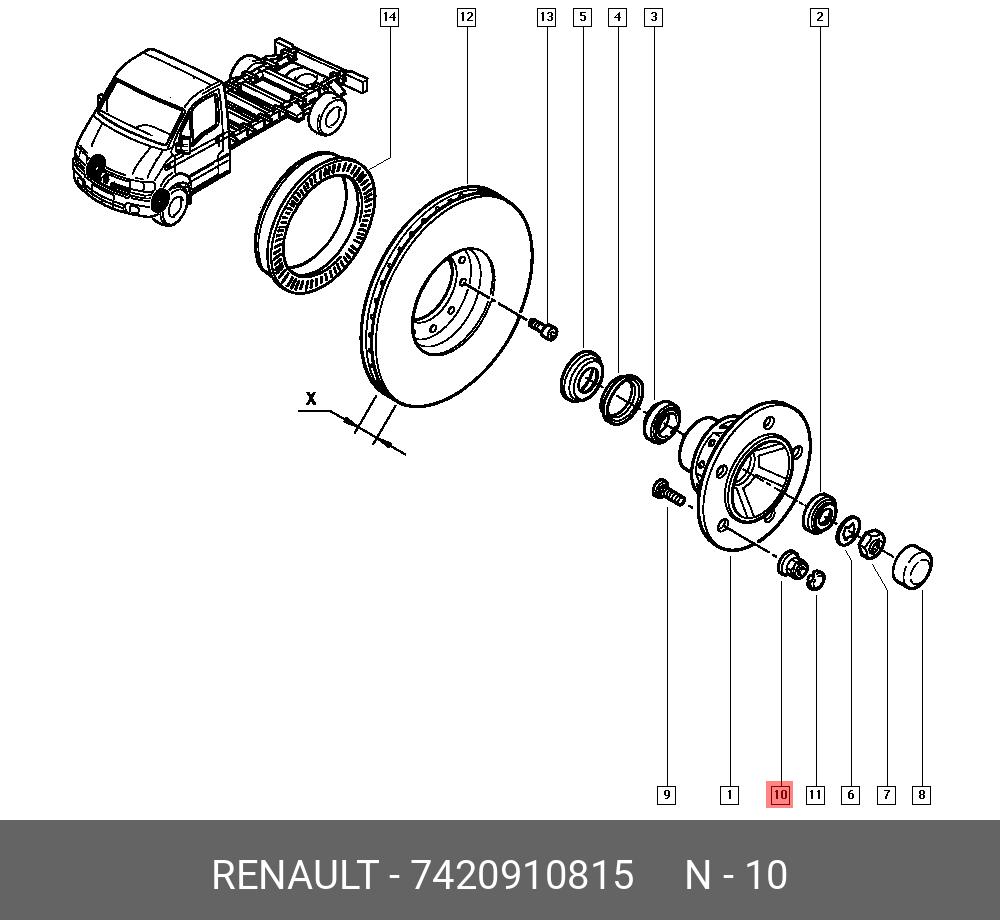 14 12 13 5 4 3 2

X

9 1 10 11 6 7 8

RENAULT - 7420910815 N - 10