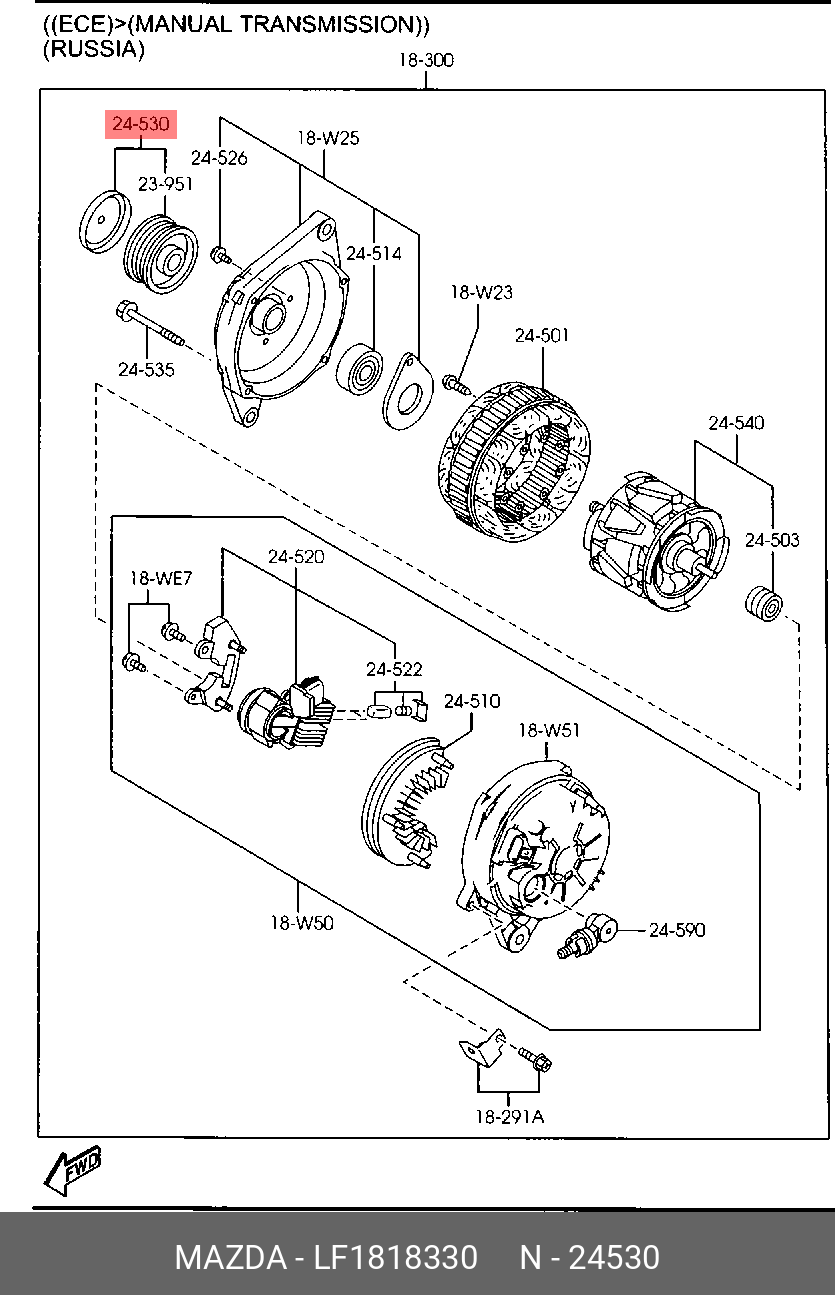 ((ECE)>(MANUAL TRANSMISSION))
(RUSSIA)

18-300
24-530
24-526
18-W25
23-951
24-514
18-W23
24-501
24-535
24-540
24-503
24-520
18-WE7
24-522
24-510
18-W51
18-W50
24-590
18-291A
FWD

MAZDA - LF1818330 N - 24530