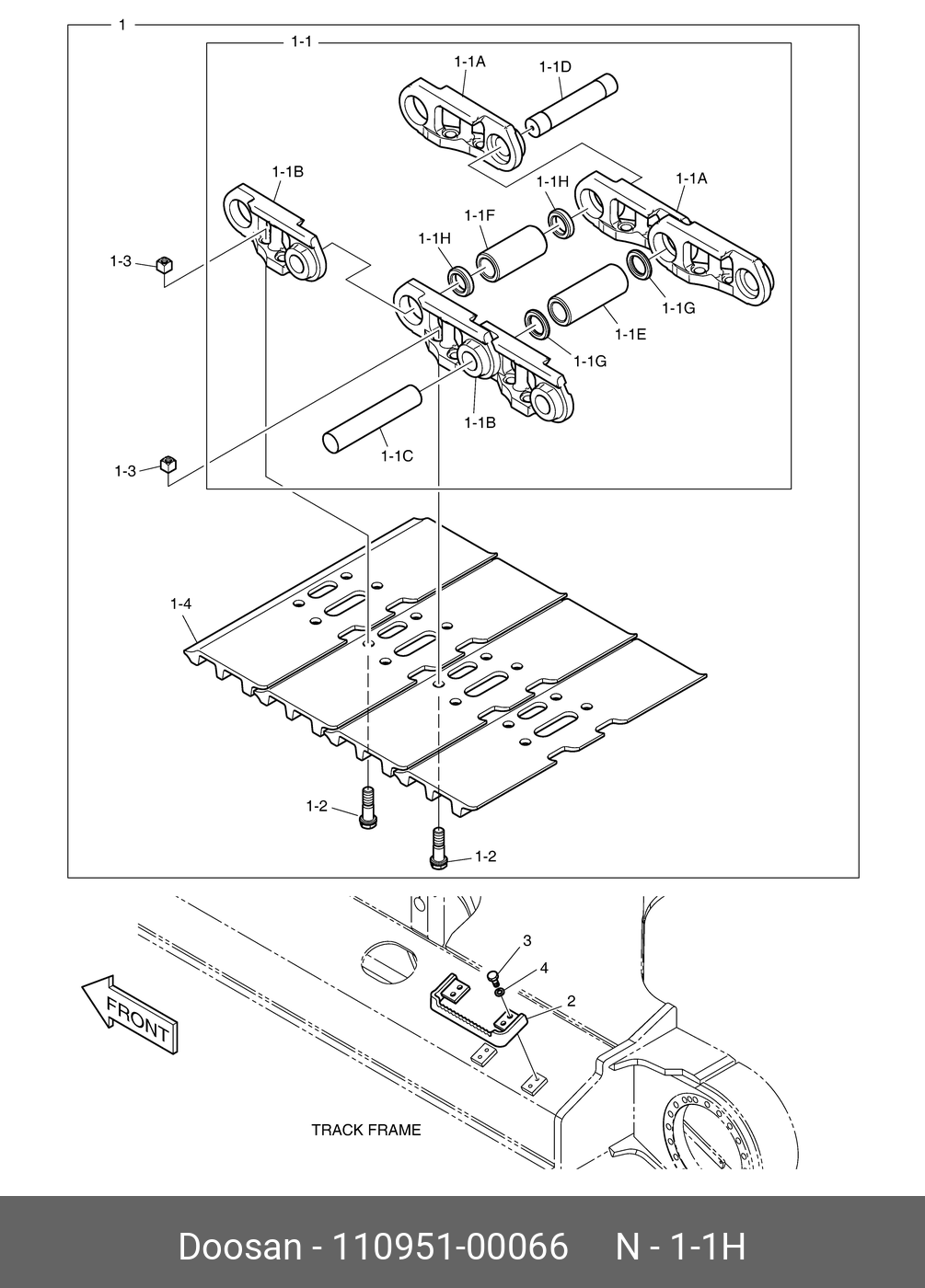 1

1-1

1-1A

1-1D

1-1B

1-1H

1-1A

1-1F

1-1H

1-3

1-1G

1-1E

1-1G

1-1B

1-1C

1-3

1-4

1-2

1-2

3

4

2

FRONT

TRACK FRAME

Doosan - 110951-00066 N - 1-1H