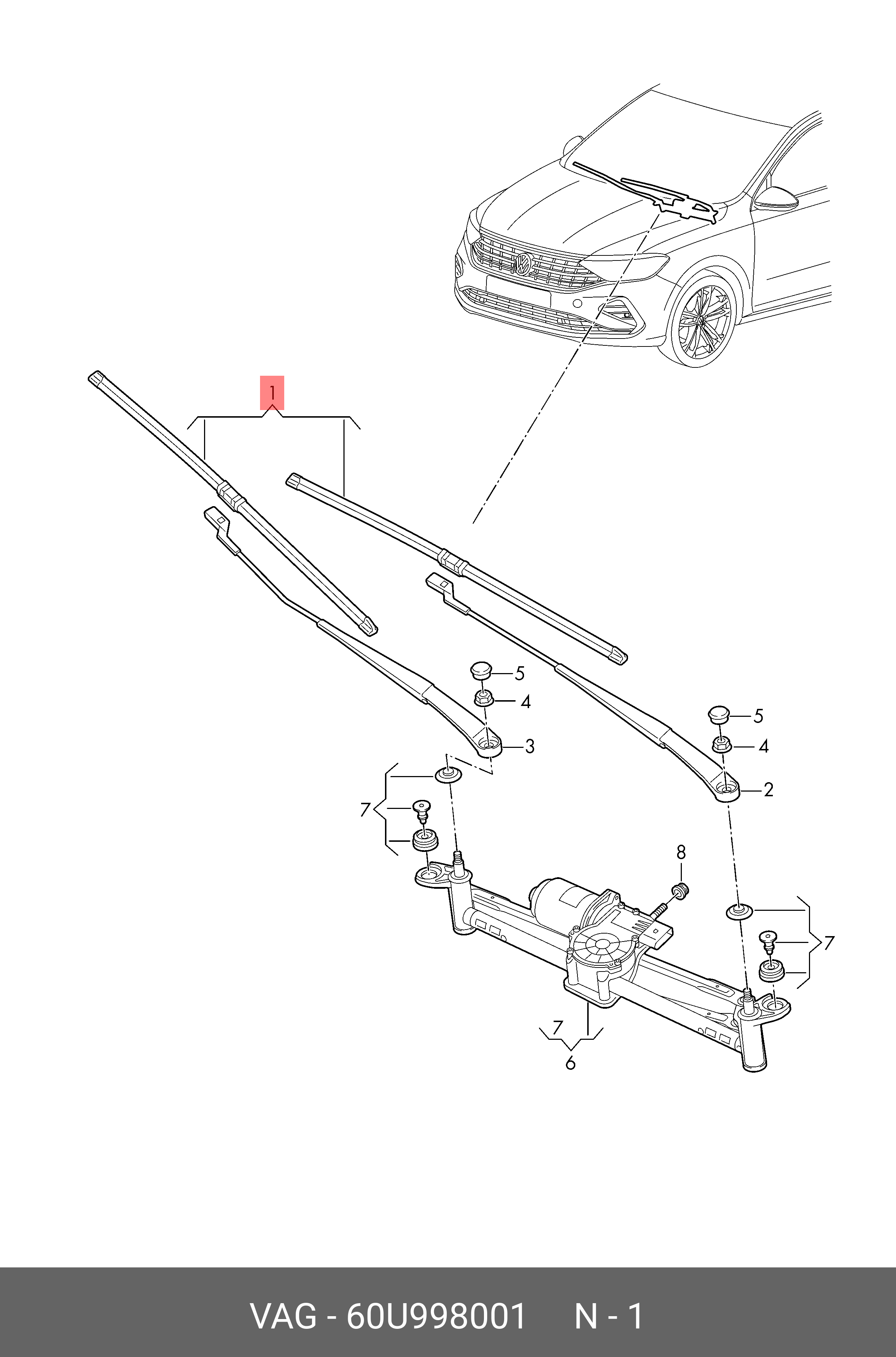 1
5
4
3
5
4
2
7
8
7
7
6
VAG - 60U998001 N - 1