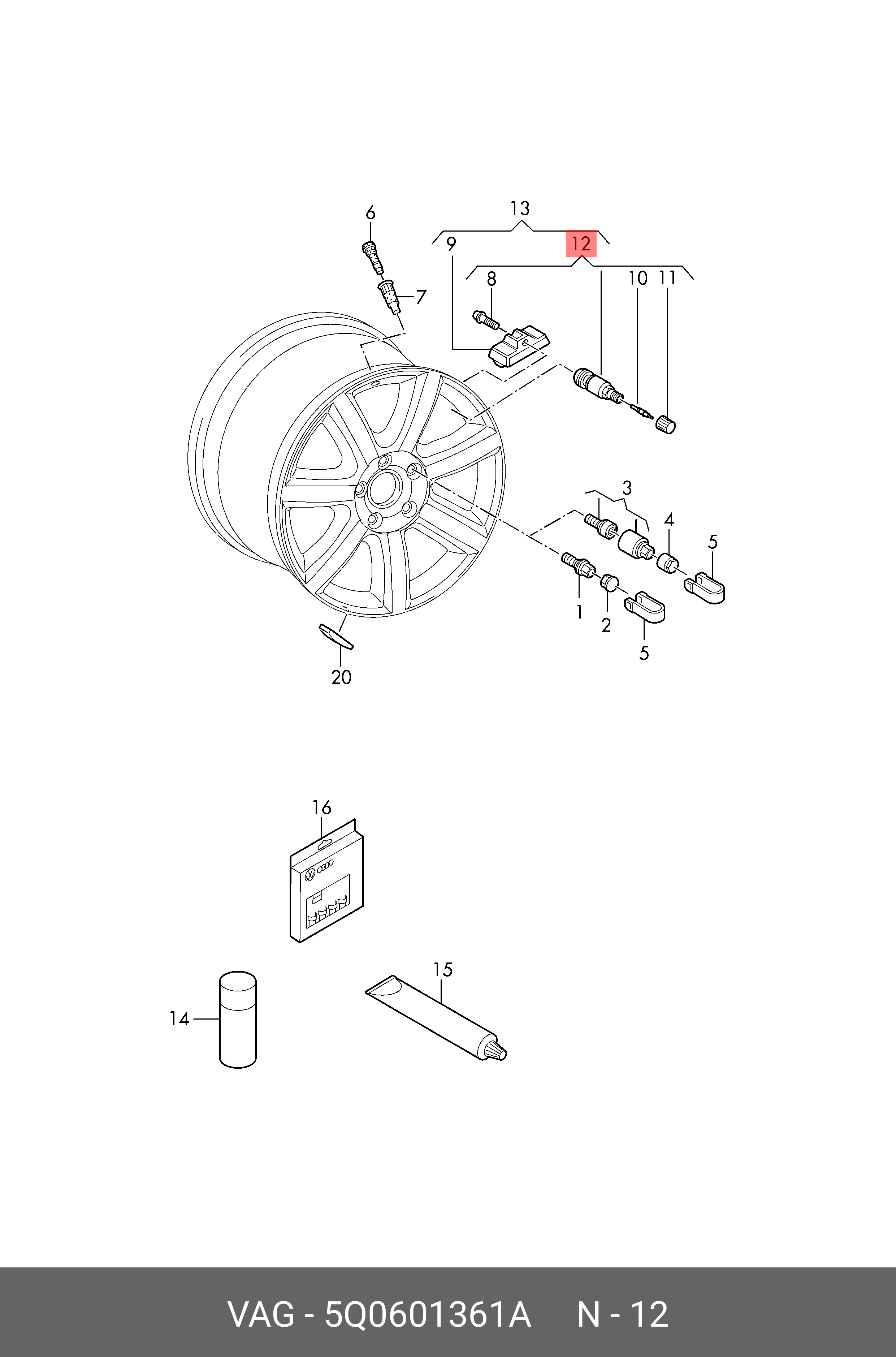 13

6

9

12

8

10 11

7

3

4

5

1

2

5

20

16

15

14

VAG - 5Q0601361A N - 12