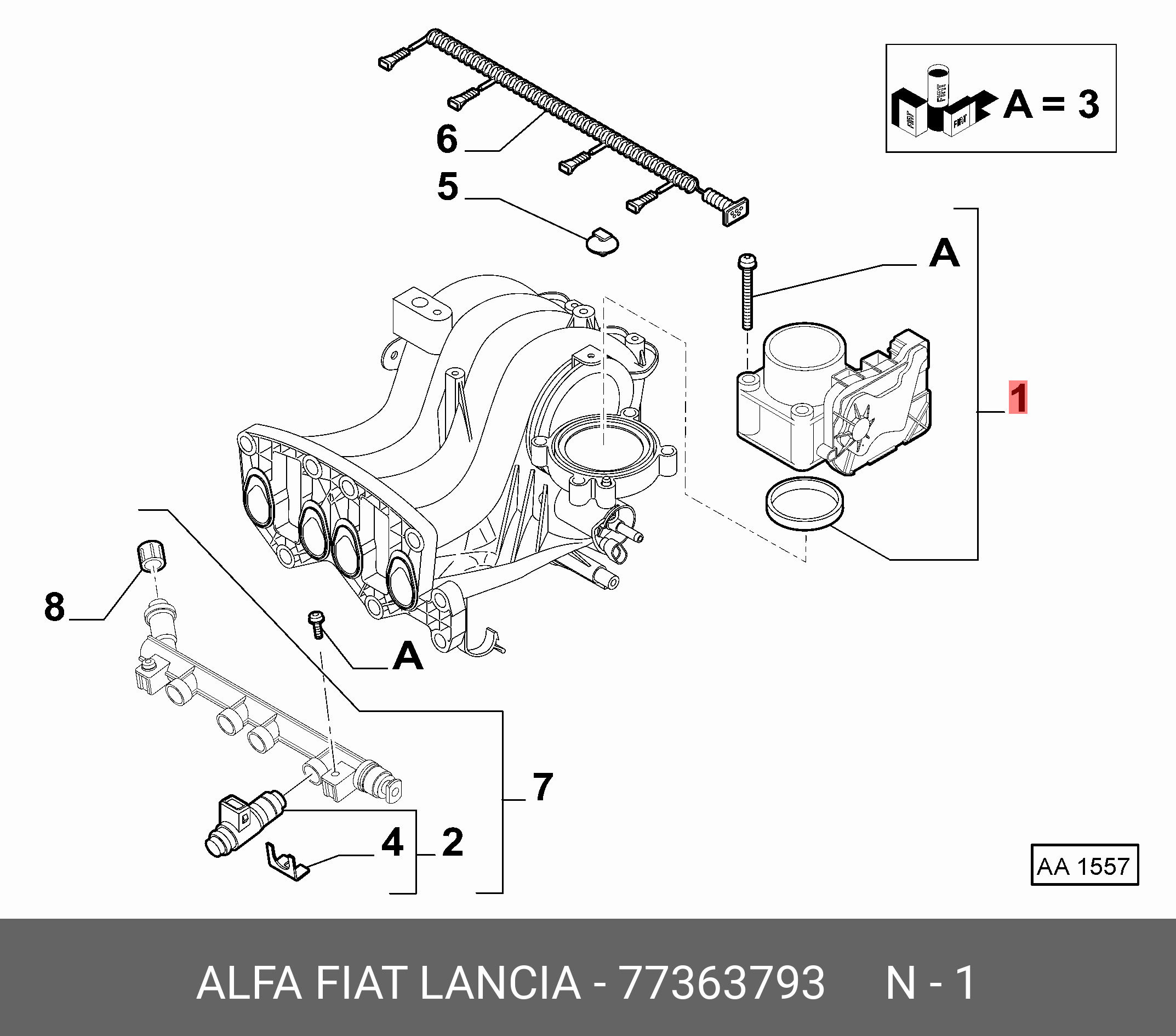 FIAT FIAT FIAT A = 3

6

5

A

1

8

A

7

4 2

AA 1557

ALFA FIAT LANCIA - 77363793 N - 1