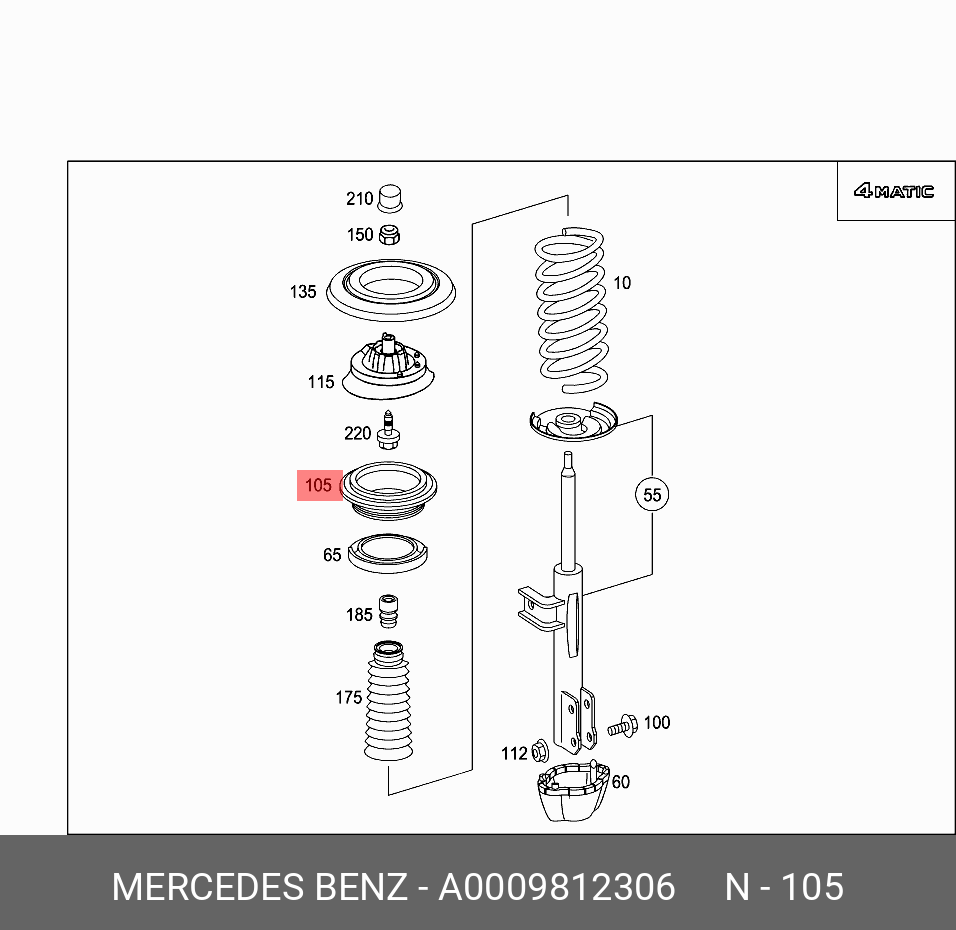 4MATIC

210
150
135
115
220
105
65
185
175
10
55
100
112
60

MERCEDES BENZ - A0009812306 N - 105