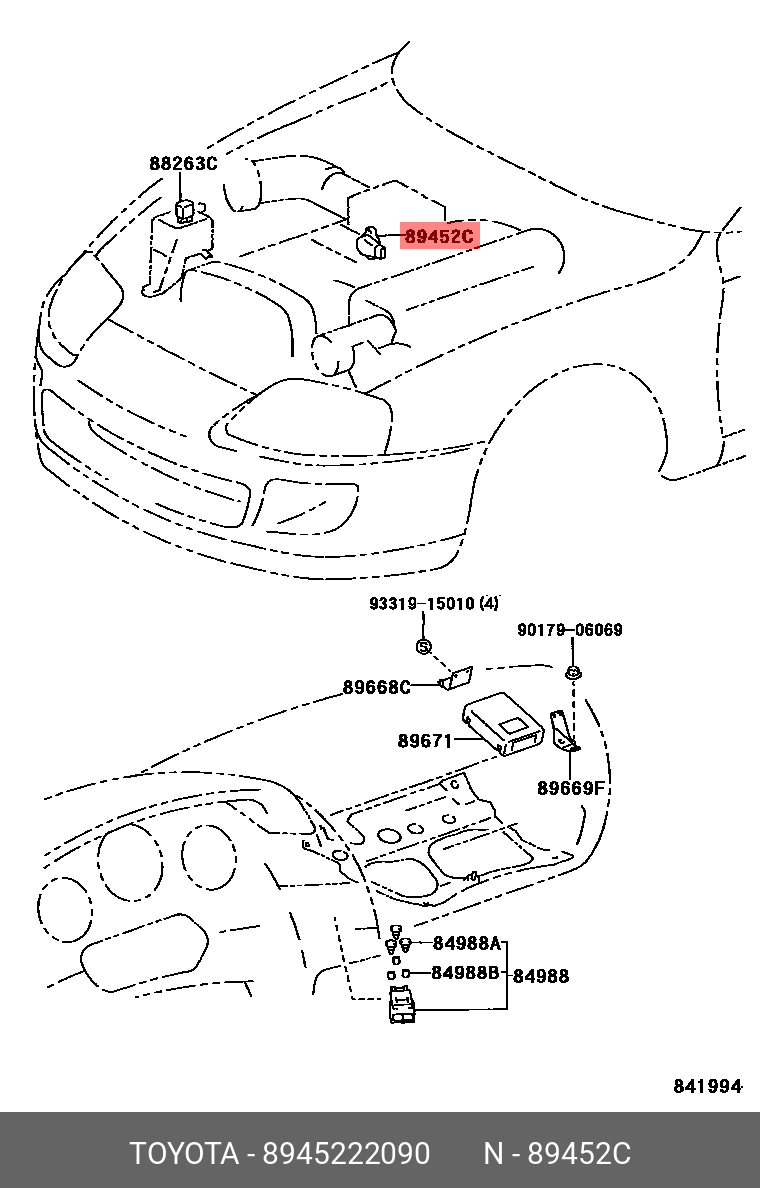 88263C

89452C

93319-15010 (4)

90179-06069

89668C

89671

89669F

84988A

84988B

84988

841994

TOYOTA - 8945222090 N - 89452C