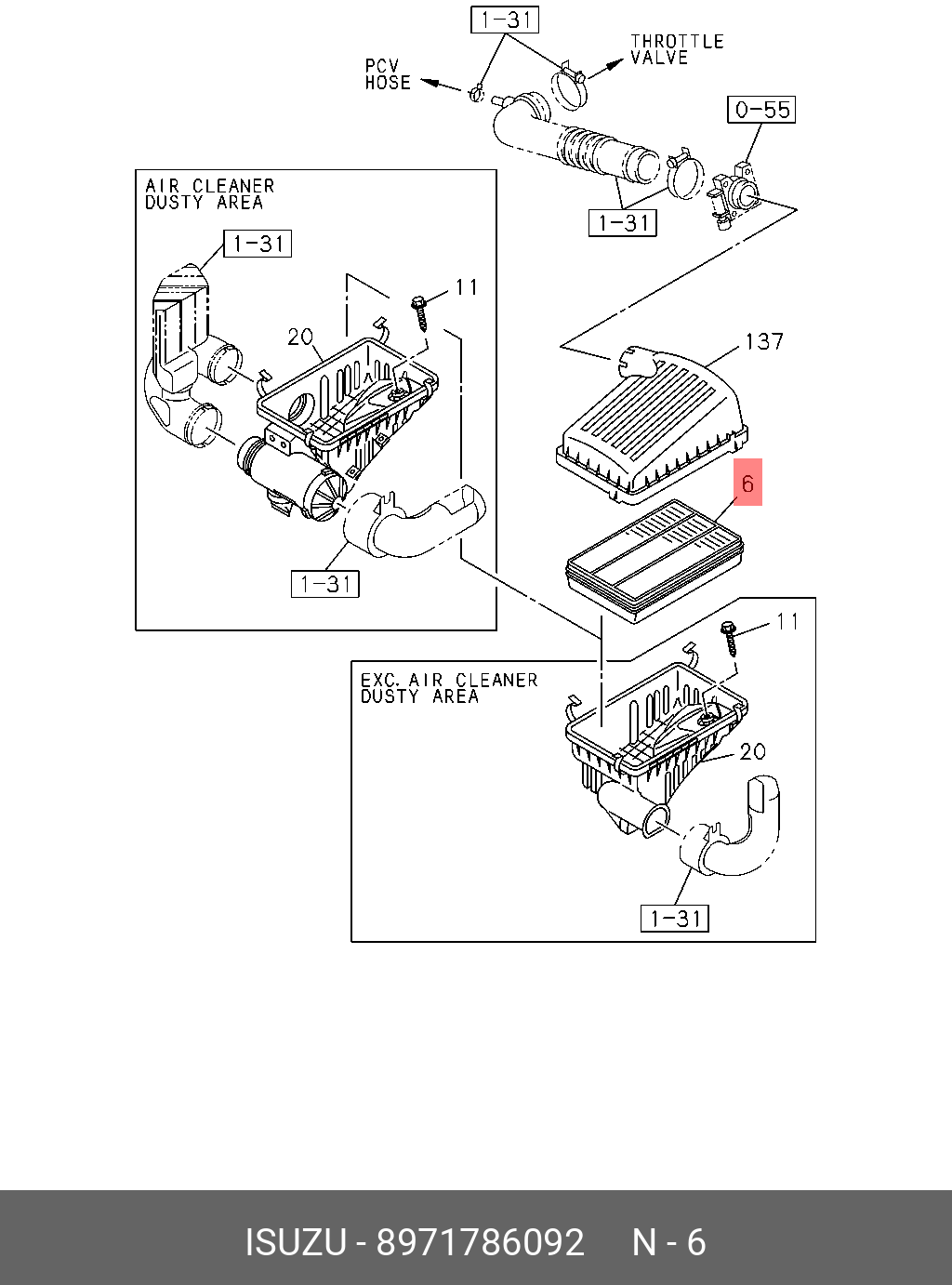 1-31

PCV HOSE

THROTTLE VALVE

0-55

1-31

AIR CLEANER DUSTY AREA

1-31

11

20

1-31

137

6

11

EXC. AIR CLEANER DUSTY AREA

20

1-31

ISUZU - 8971786092 N - 6