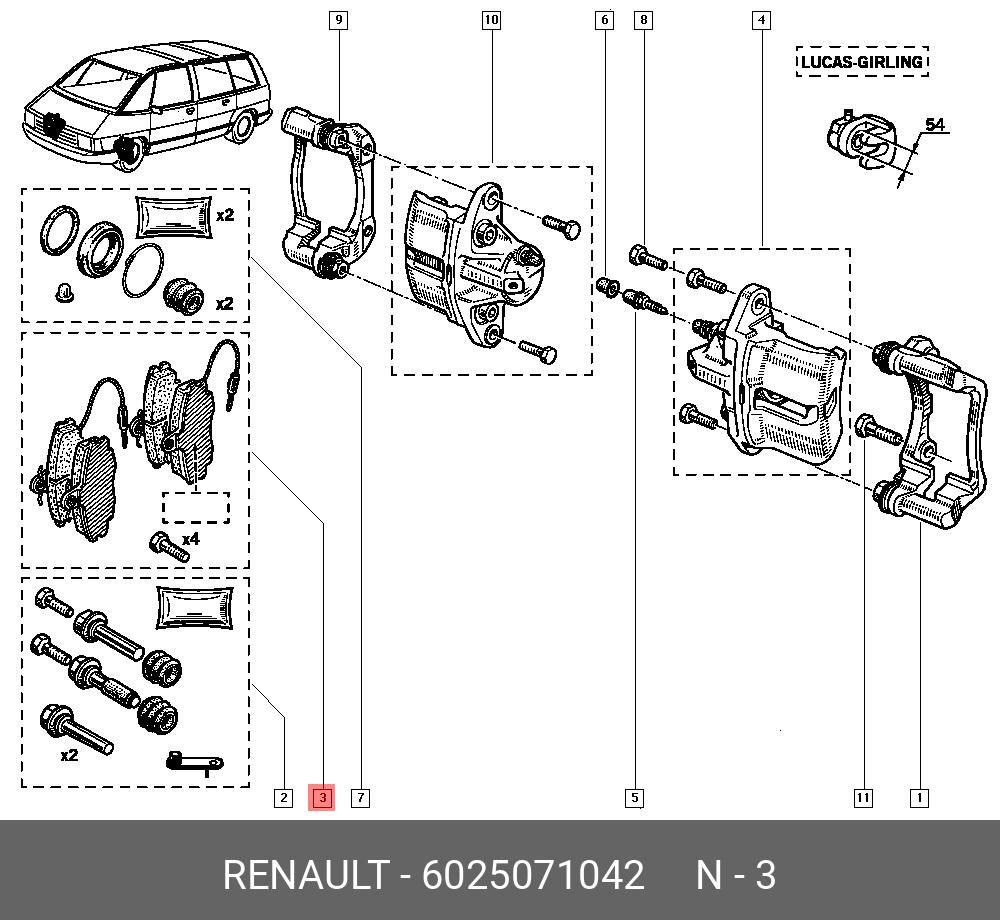 9
10
6
8
4
LUCAS-GIRLING
54
x2
x2
x4
x2
2
3
7
5
11
1
RENAULT - 6025071042 N - 3