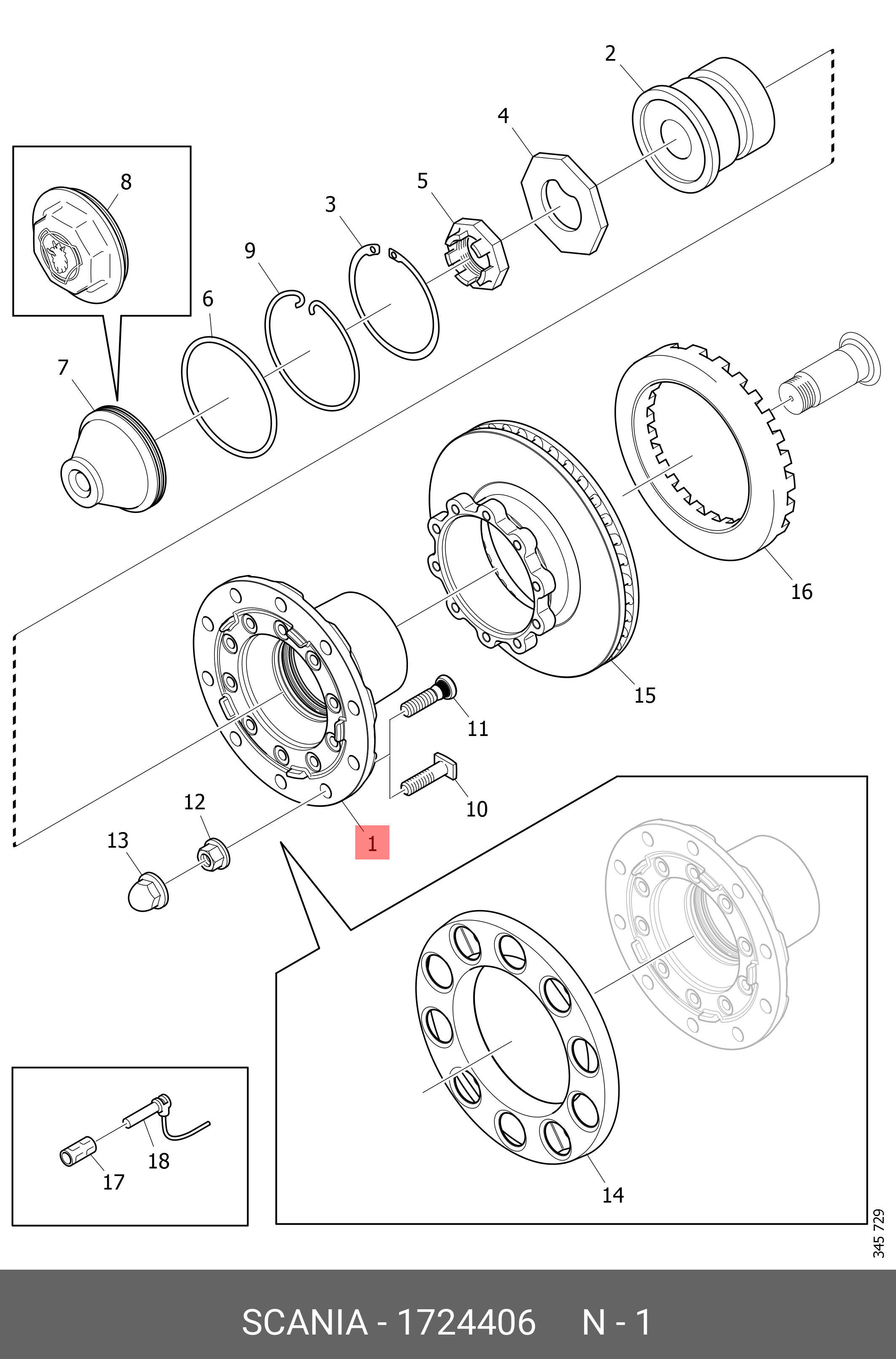 2
4
8
5
3
9
6
7
16
15
11
10
12
13
1
14
18
17
345 729
SCANIA - 1724406 N - 1