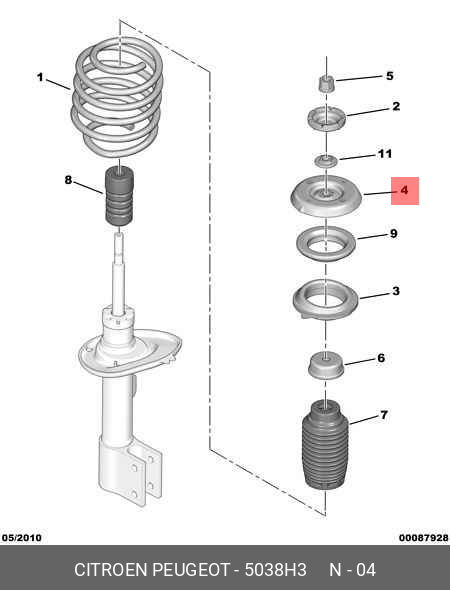 1
8
5
2
11
4
9
3
6
7
05/2010
00087928
CITROEN PEUGEOT - 5038H3 N - 04