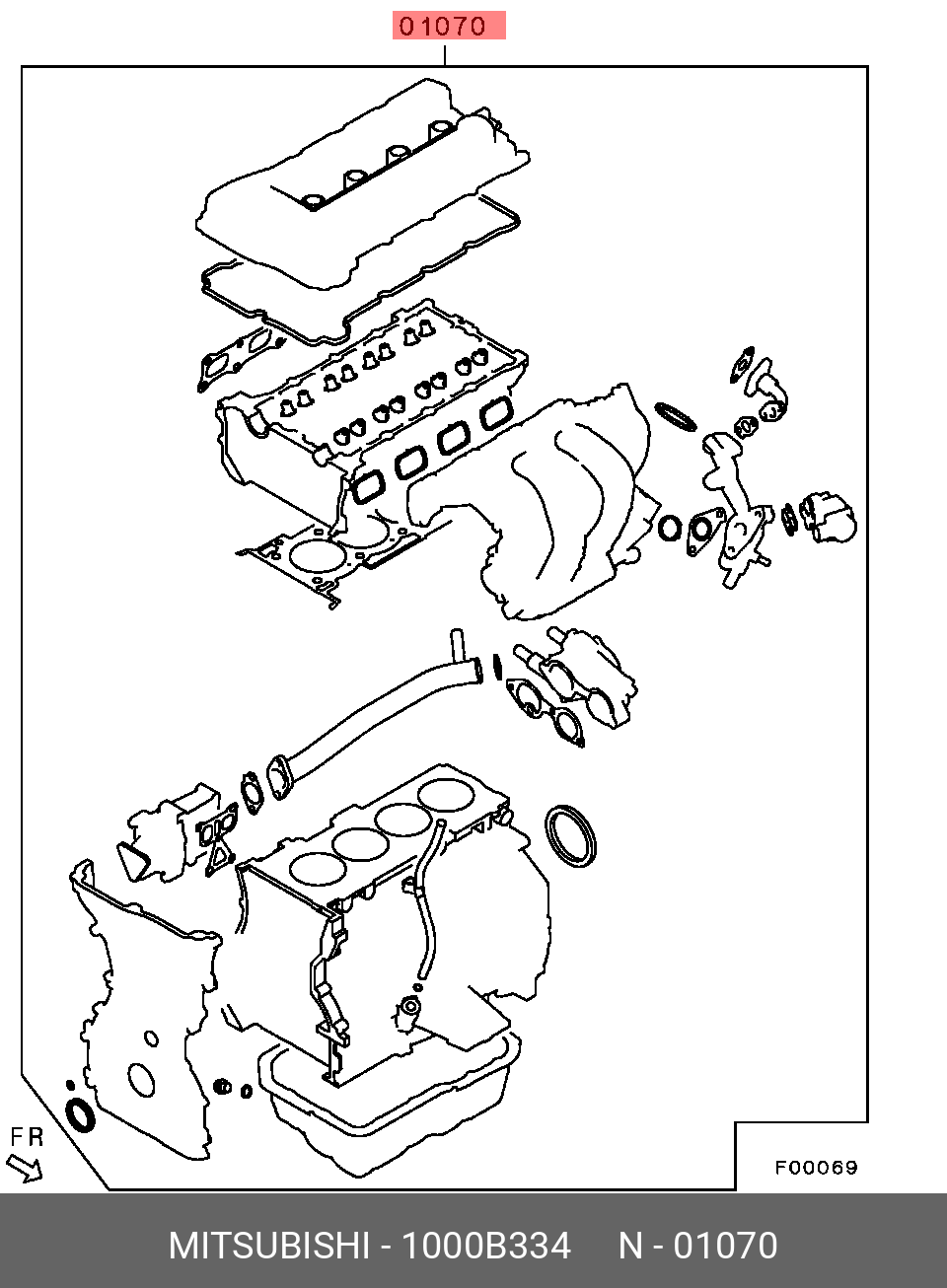 01070

FR

F00069

MITSUBISHI - 1000B334 N - 01070