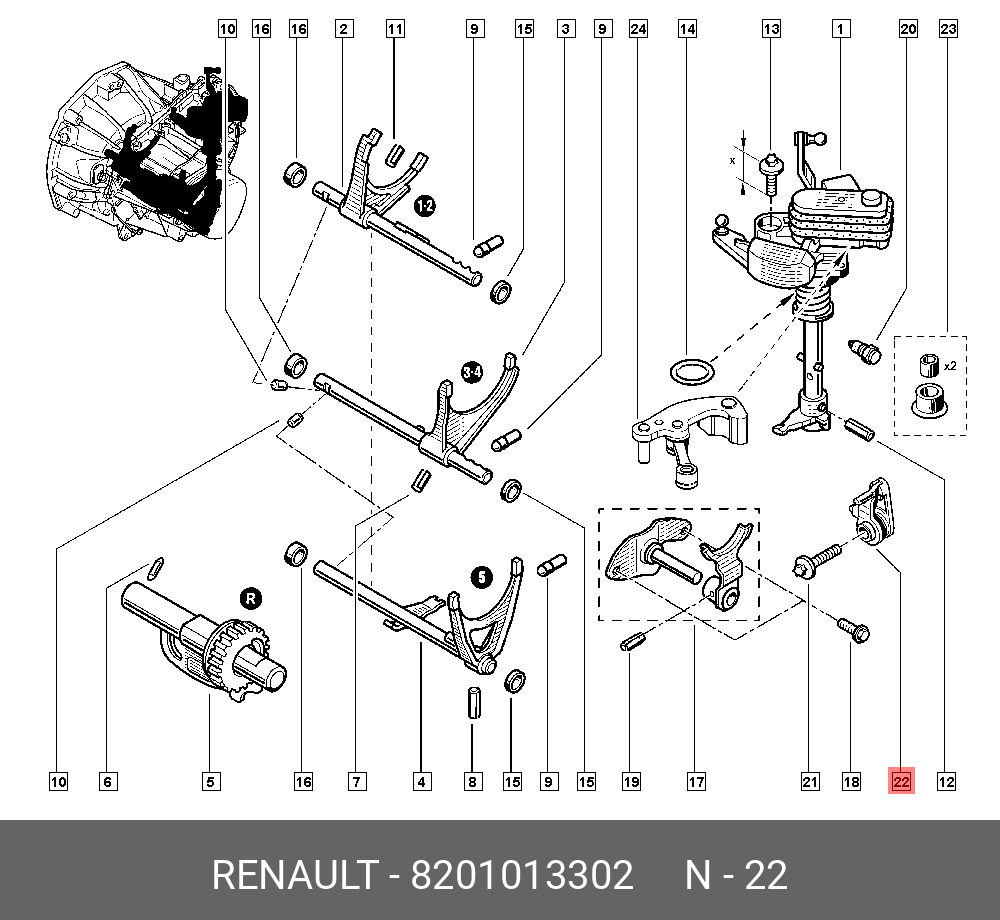 10 16 16 2 11 9 15 3 9 24 14 13 1 20 23

1-2

x

3-4

x2

R

5

10 6 5 16 7 4 8 15 9 15 19 17 21 18 22 12

RENAULT - 8201013302 N - 22