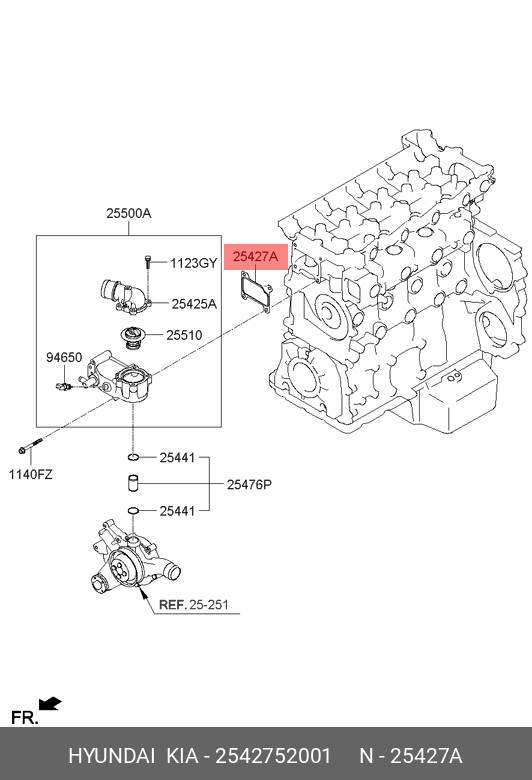 25500A

1123GY

25427A

25425A

25510

94650

1140FZ

25441

25476P

25441

REF. 25-251

FR.

HYUNDAI KIA - 2542752001 N - 25427A