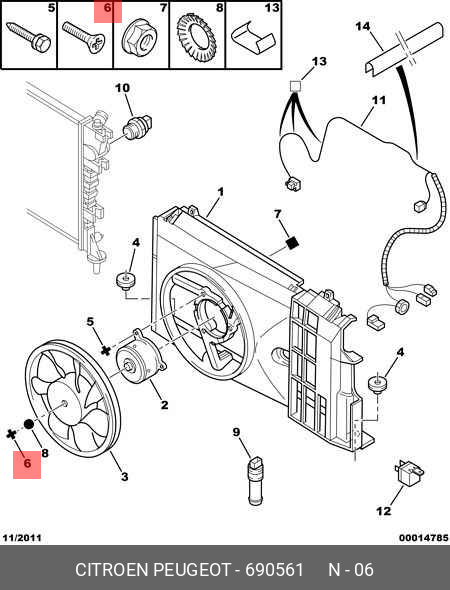 5 6 7 8 13

14

13

11

10

1

7

4

5

2

4

3

8

6

9

12

11/2011

00014785

CITROEN PEUGEOT - 690561 N - 06