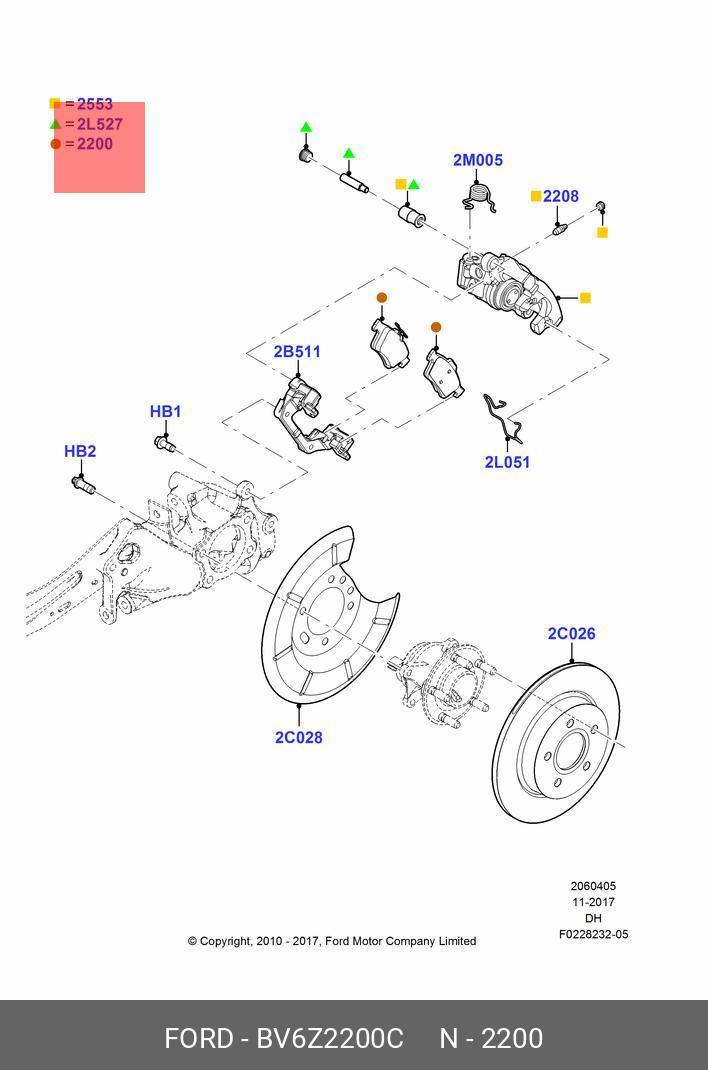 =2553
=2L527
=2200

2M005
2208
2B511
HB1
HB2
2L051
2C026
2C028

2060405
11-2017
DH
F0228232-05

© Copyright, 2010 - 2017, Ford Motor Company Limited

FORD - BV6Z2200C N - 2200