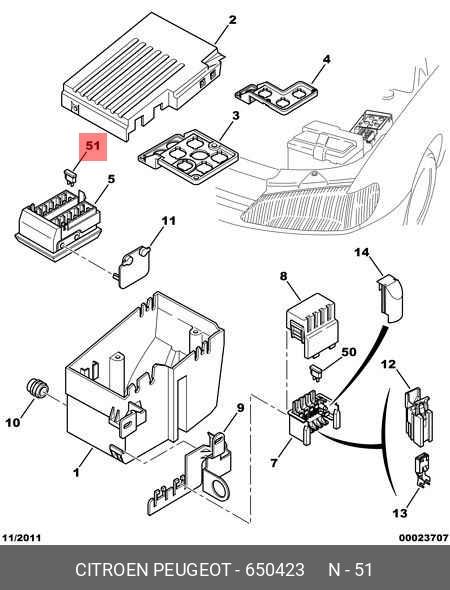 2
4
3
51
5
11
14
8
50
12
10
9
7
1
13
11/2011
00023707
CITROEN PEUGEOT - 650423 N - 51