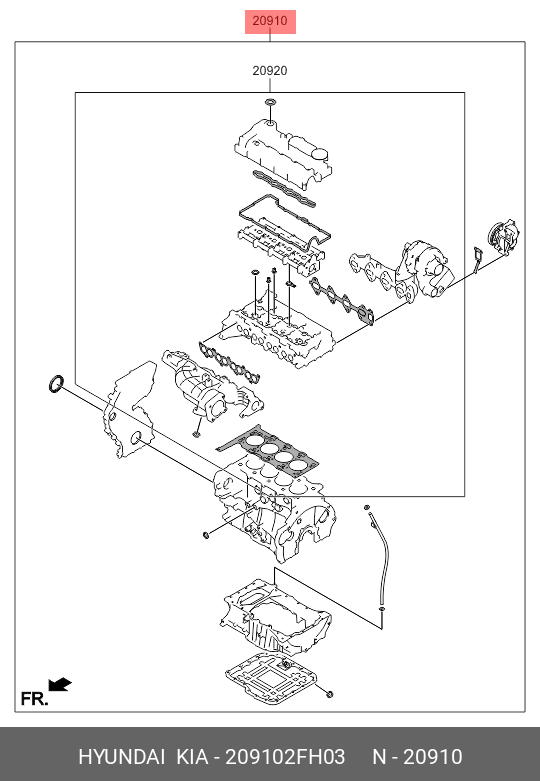 20910

20920

FR.

HYUNDAI KIA - 209102FH03 N - 20910