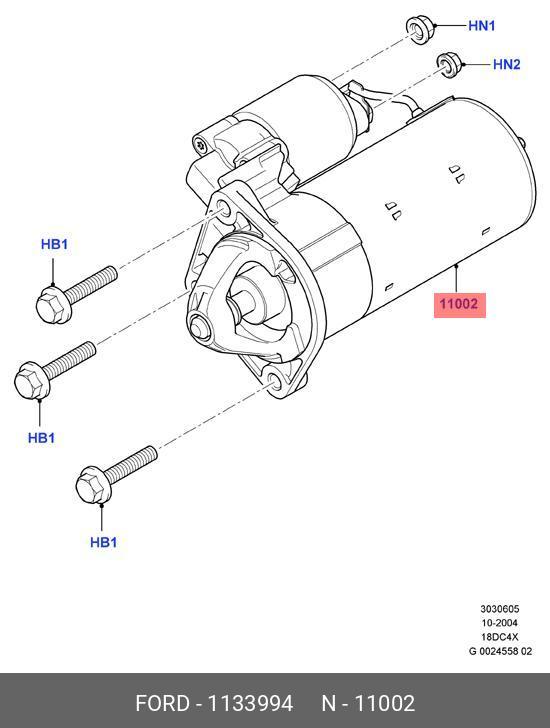 HN1

HN2

HB1

11002

HB1

HB1

3030605
10-2004
18DC4X
G 0024558 02

FORD - 1133994 N - 11002