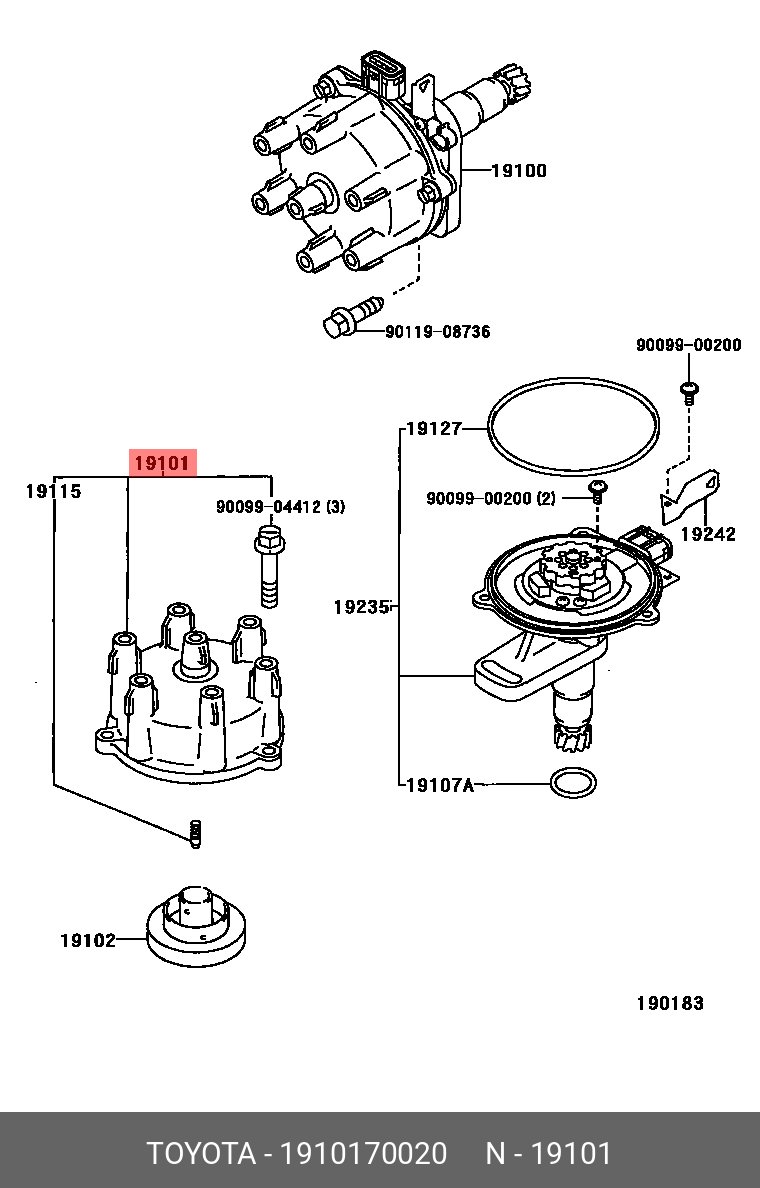 19100

90119-08736

90099-00200

19127

19101

19115

90099-04412 (3)

90099-00200 (2)

19242

19235

19107A

19102

190183

TOYOTA - 1910170020 N - 19101