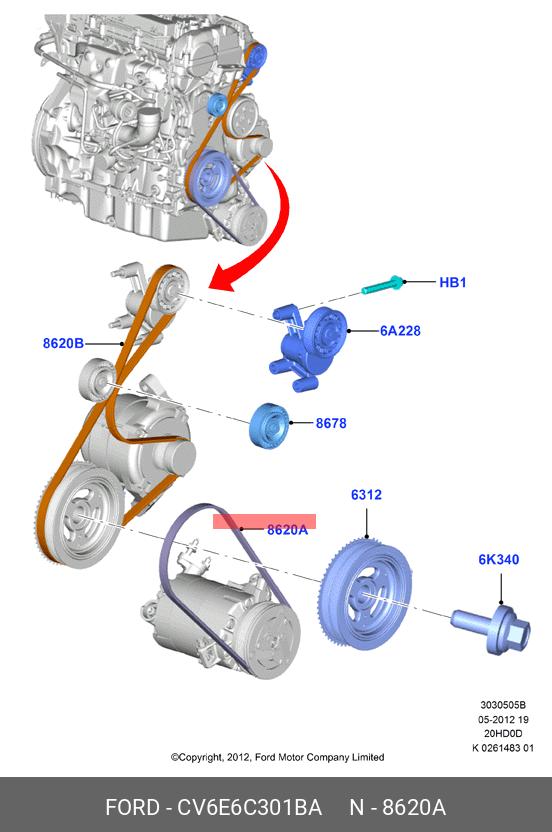 HB1

6A228

8620B

8678

6312

8620A

6K340

3030505B
05-2012 19
20HD0D
K 0261483 01

©Copyright, 2012, Ford Motor Company Limited

FORD - CV6E6C301BA N - 8620A