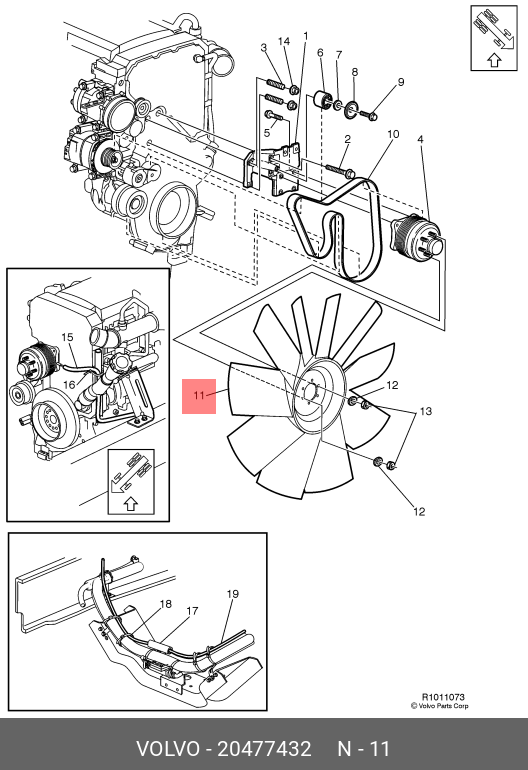 3 14 1 6 7 8 9
5
2 10 4
15
16
11
12
13
12
18 17 19
R1011073
© Volvo Parts Corp

VOLVO - 20477432 N - 11