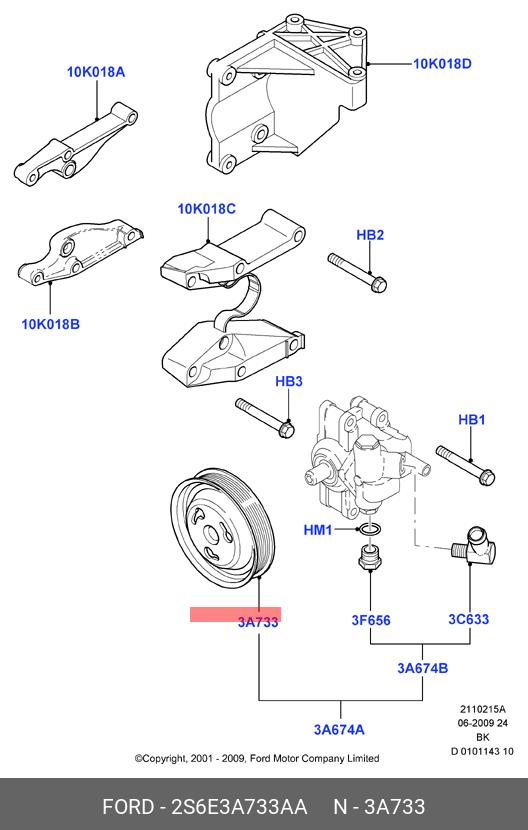 10K018A

10K018D

10K018C

HB2

10K018B

HB3

HB1

HM1

3A733

3F656

3C633

3A674B

3A674A

2110215A
06-2009 24
BK
D 0101143 10

©Copyright, 2001 - 2009, Ford Motor Company Limited

FORD - 2S6E3A733AA N - 3A733