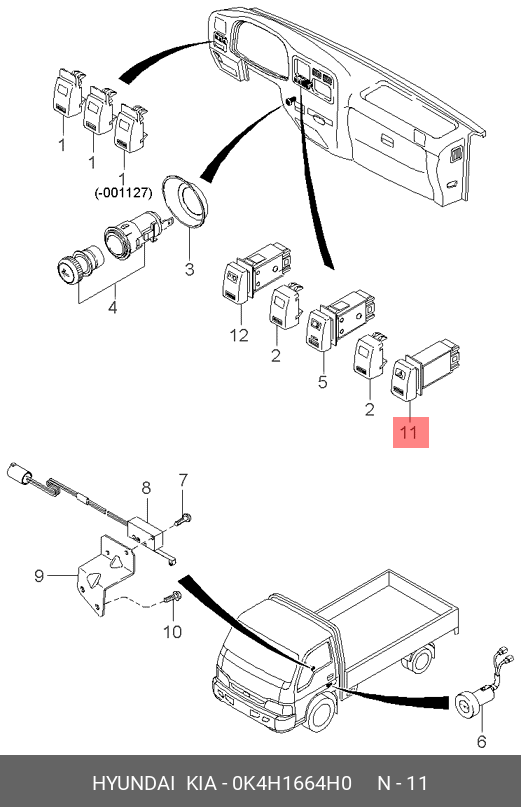 1
1
1
(-001127)
3
4
12
2
5
2
11
8
7
9
10
6
HYUNDAI KIA - 0K4H1664H0 N - 11