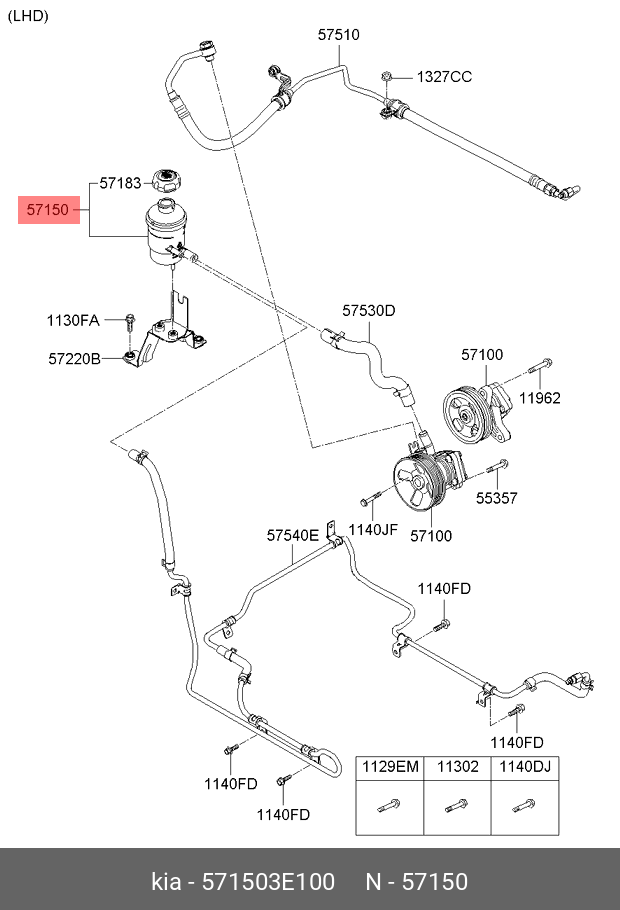 (LHD)

57510

1327CC

57183

57150

1130FA

57220B

57530D

57100

11962

55357

1140JF

57100

57540E

1140FD

1140FD

1140FD

1140FD

| 1129EM | 11302 | 1140DJ |
|---|---|---|
| | | |

kia - 571503E100 N - 57150