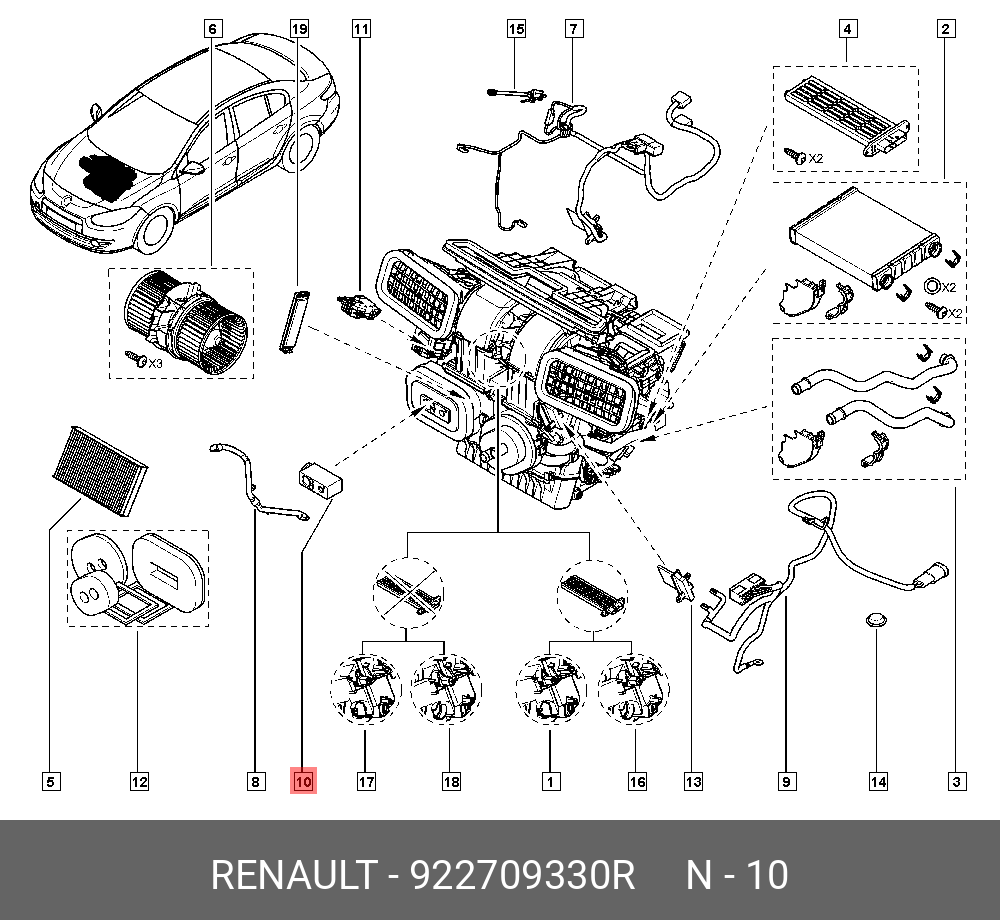 6
19
11
15
7
4
2
X2
X2
X2
X3
5
12
8
10
17
18
1
16
13
9
14
3
RENAULT - 922709330R N - 10